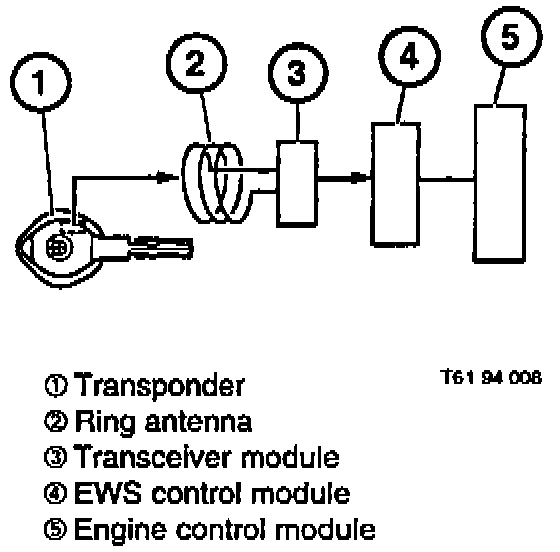 1
2
3
4
5

T61 94 008

① Transponder
② Ring antenna
③ Transceiver module
④ EWS control module
⑤ Engine control module