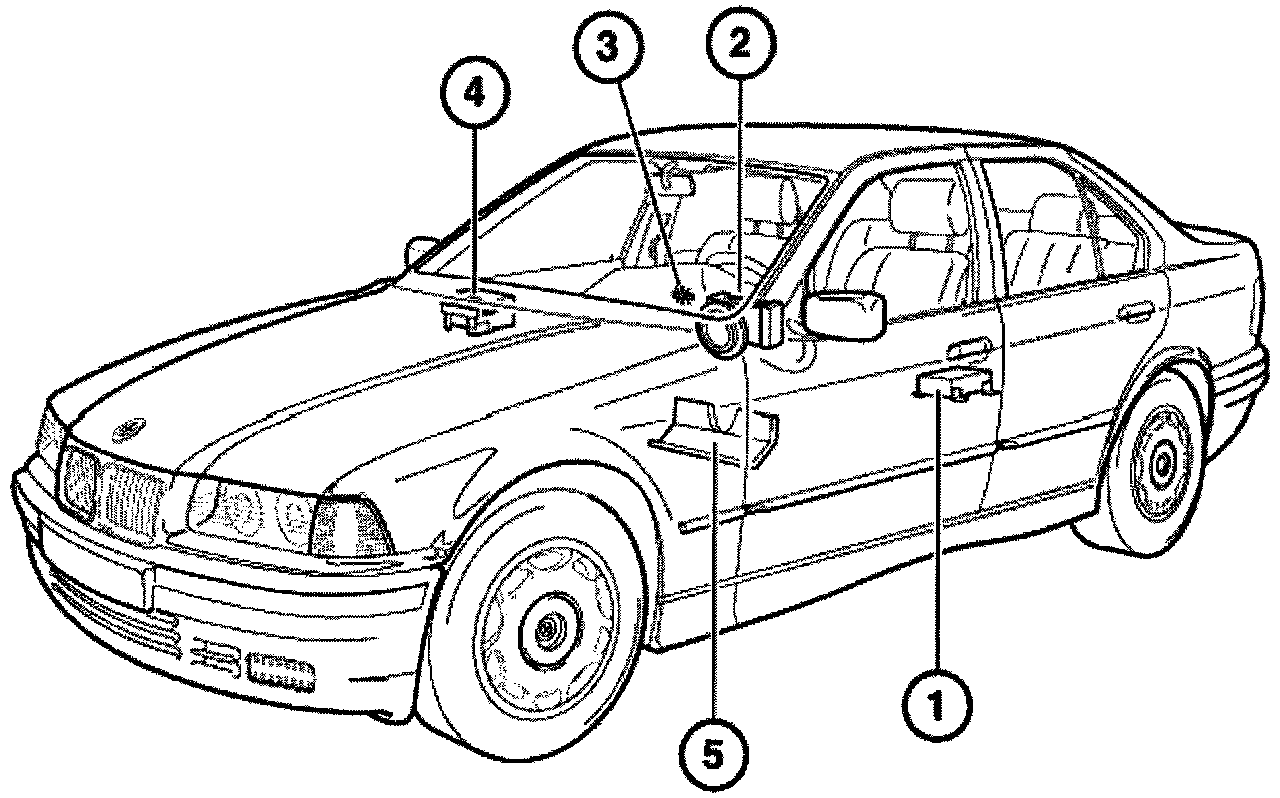 4
3
2
5
1