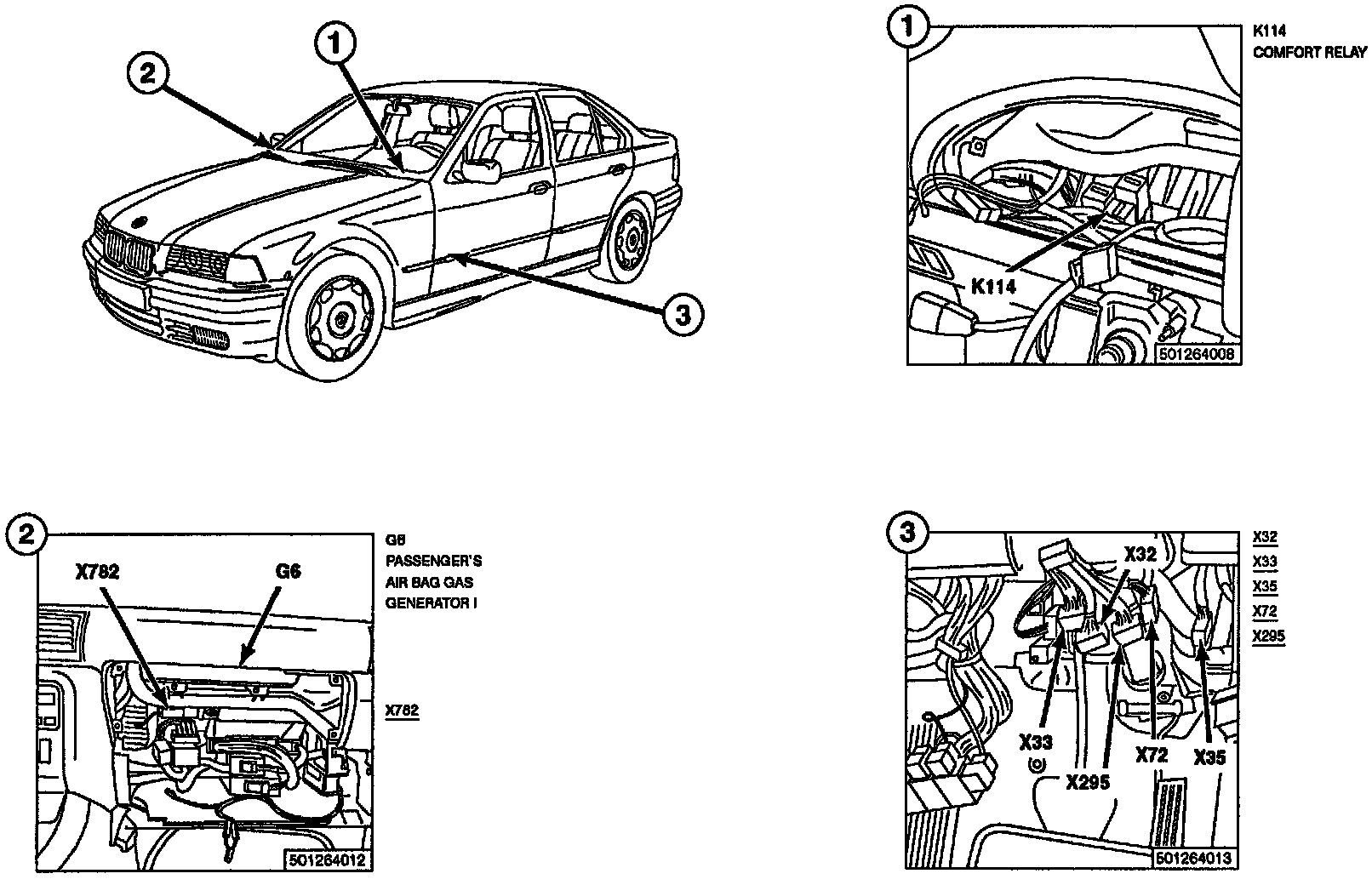 2
1
3

1
K114
COMFORT RELAY
K114
501264008

2
G6
PASSENGER'S
AIR BAG GAS
GENERATOR I
X782
G6
X782
501264012

3
X32
X33
X35
X72
X295
X32
X33
X295
X72
X35
501264013