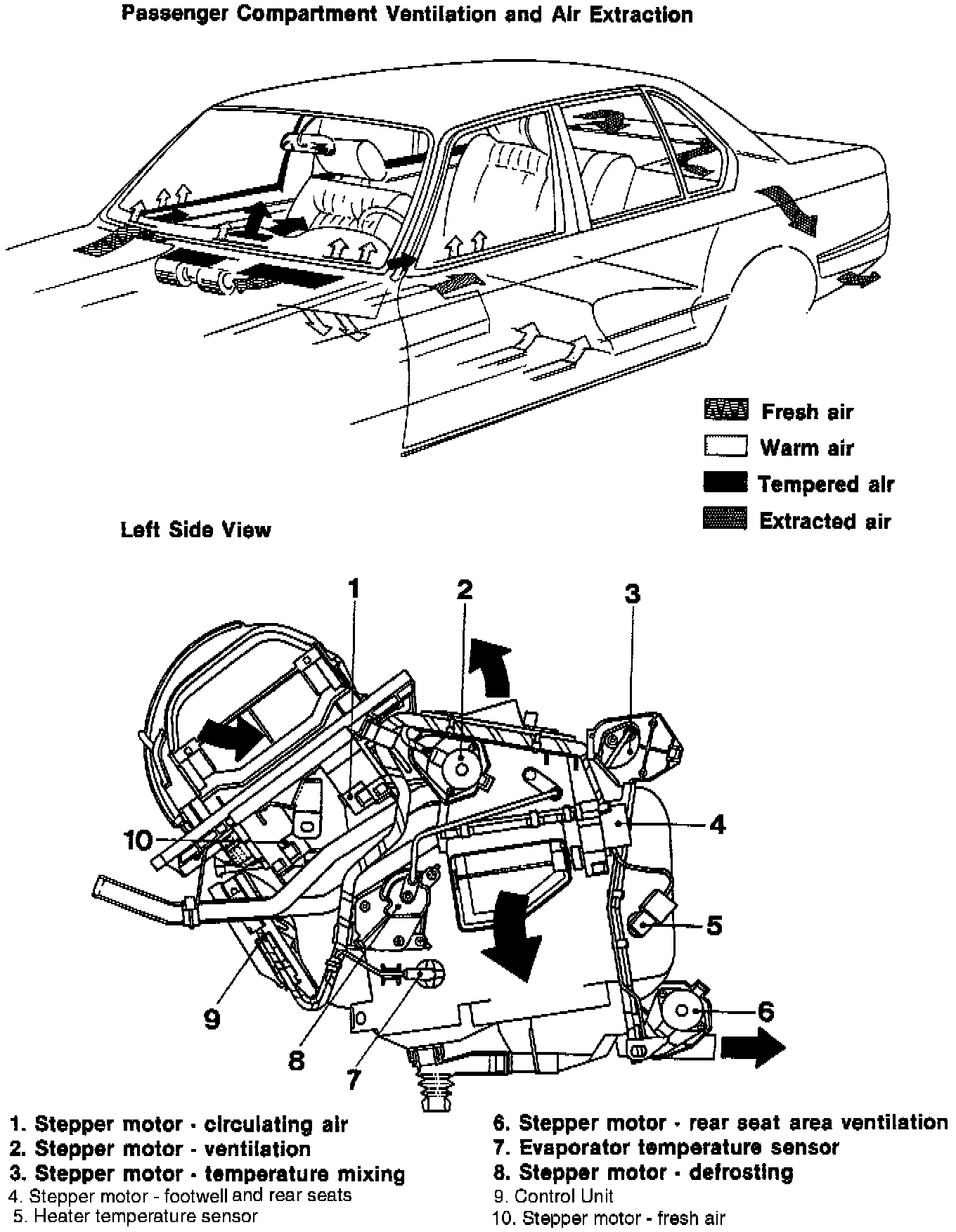 Passenger Compartment Ventilation and Air Extraction

Fresh air
Warm air
Tempered air
Extracted air

Left Side View

1
2
3
4
5
6
7
8
9
10

1. Stepper motor - circulating air
2. Stepper motor - ventilation
3. Stepper motor - temperature mixing
4. Stepper motor - footwell and rear seats
5. Heater temperature sensor

6. Stepper motor - rear seat area ventilation
7. Evaporator temperature sensor
8. Stepper motor - defrosting
9. Control Unit
10. Stepper motor - fresh air