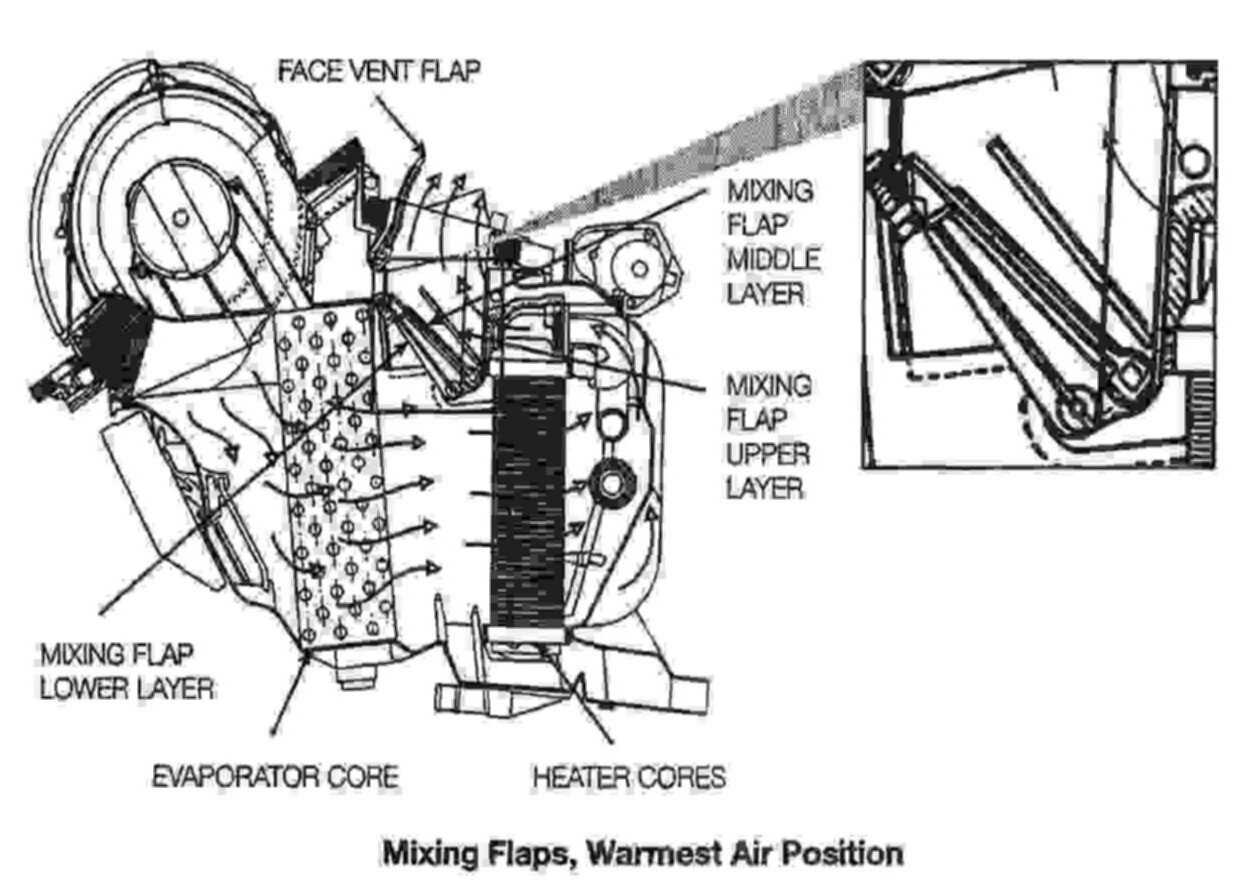 FACE VENT FLAP

MIXING FLAP MIDDLE LAYER

MIXING FLAP UPPER LAYER

MIXING FLAP LOWER LAYER

EVAPORATOR CORE

HEATER CORES

Mixing Flaps, Warmest Air Position