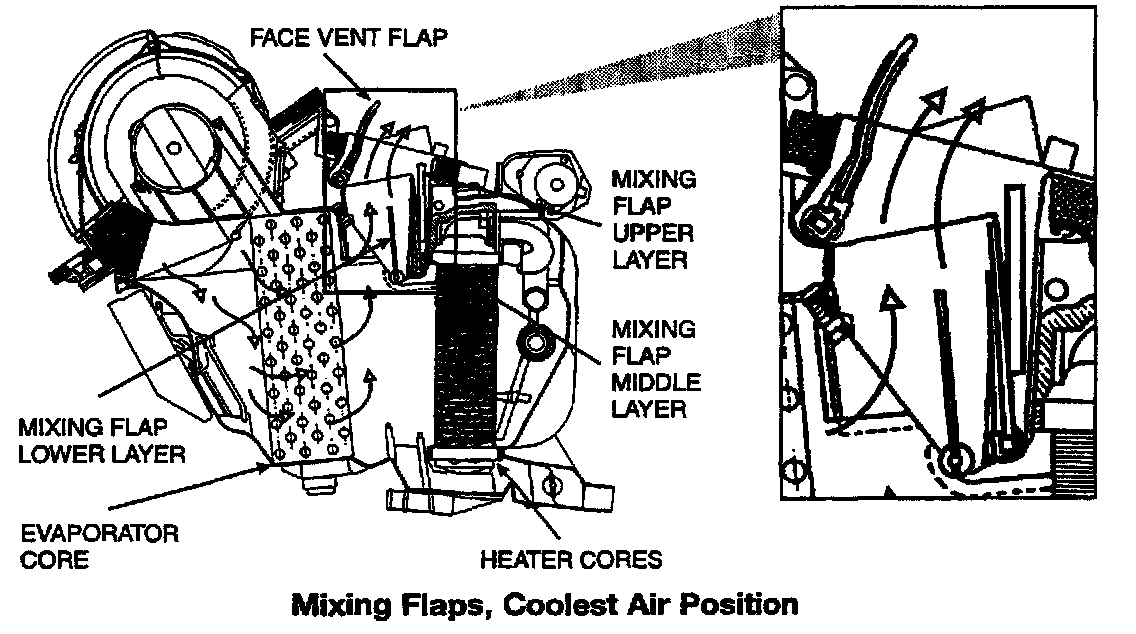 FACE VENT FLAP

MIXING FLAP UPPER LAYER

MIXING FLAP MIDDLE LAYER

MIXING FLAP LOWER LAYER

EVAPORATOR CORE

HEATER CORES

Mixing Flaps, Coolest Air Position