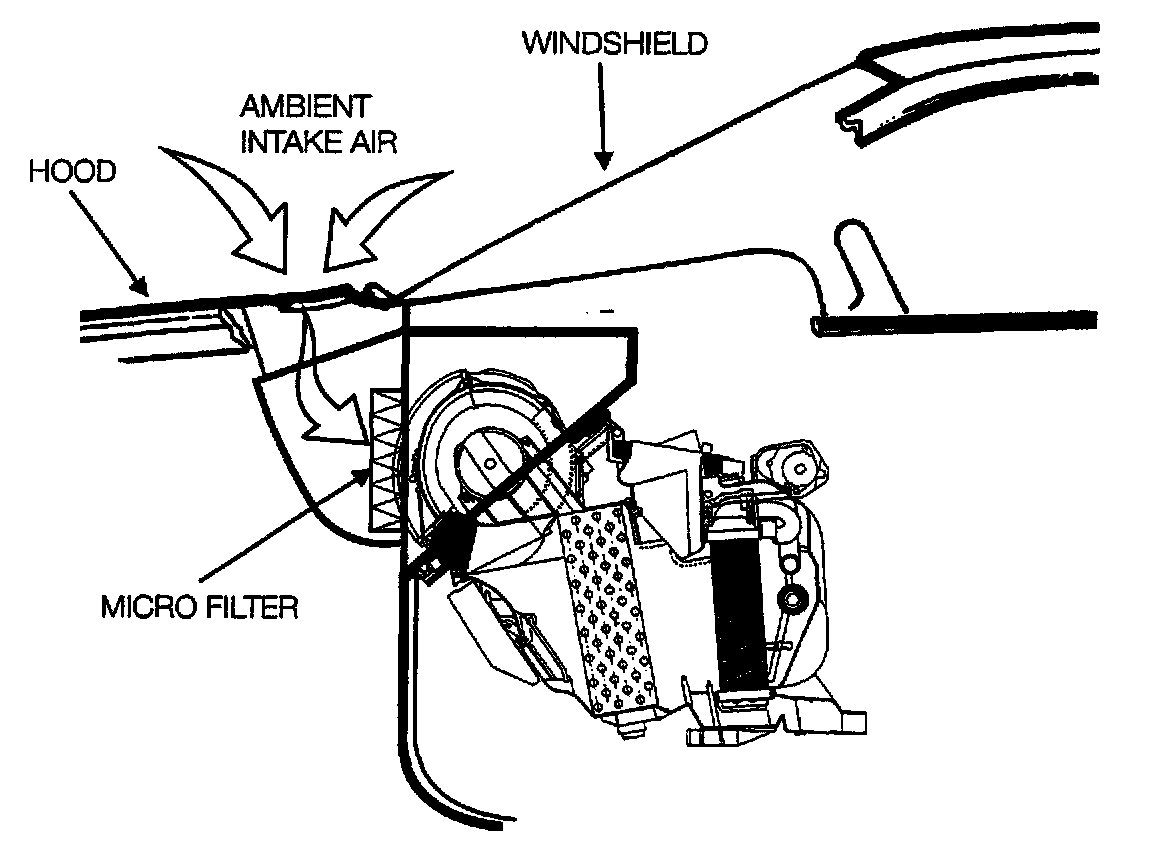 WINDSHIELD

AMBIENT INTAKE AIR

HOOD

MICRO FILTER