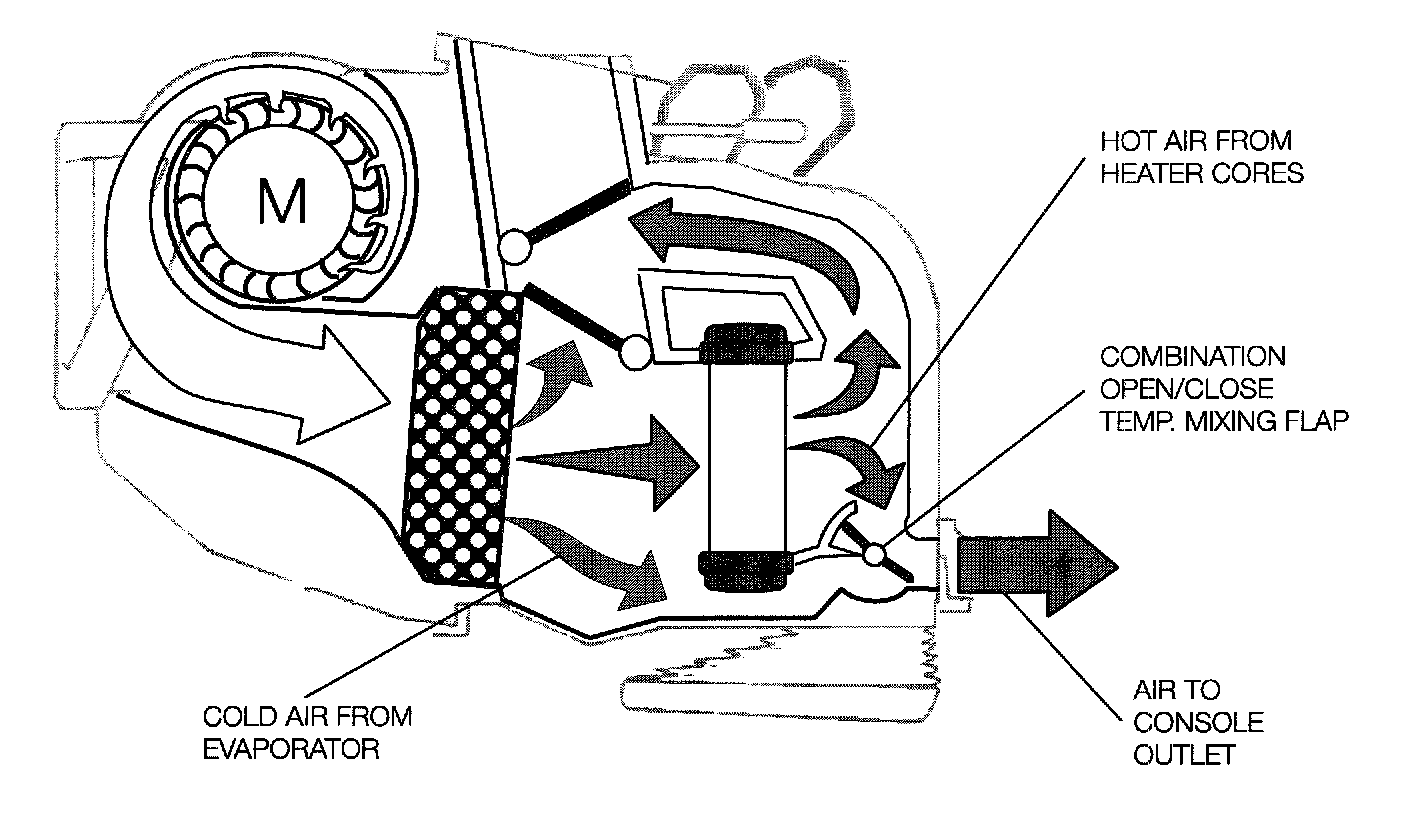 M

HOT AIR FROM HEATER CORES

COMBINATION OPEN/CLOSE TEMP. MIXING FLAP

COLD AIR FROM EVAPORATOR

AIR TO CONSOLE OUTLET