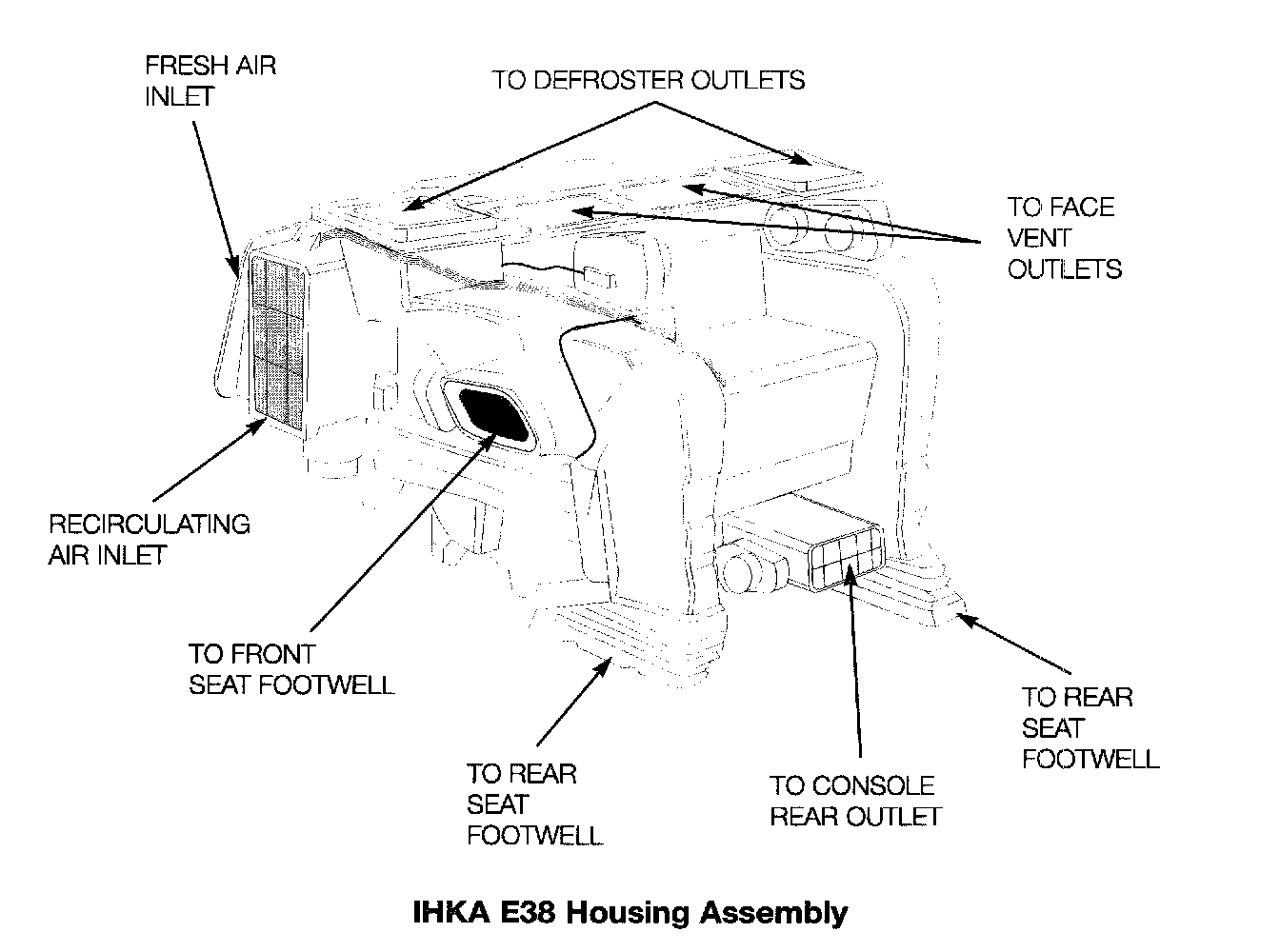 FRESH AIR INLET

TO DEFROSTER OUTLETS

TO FACE VENT OUTLETS

RECIRCULATING AIR INLET

TO FRONT SEAT FOOTWELL

TO REAR SEAT FOOTWELL

TO CONSOLE REAR OUTLET

TO REAR SEAT FOOTWELL

IHKA E38 Housing Assembly