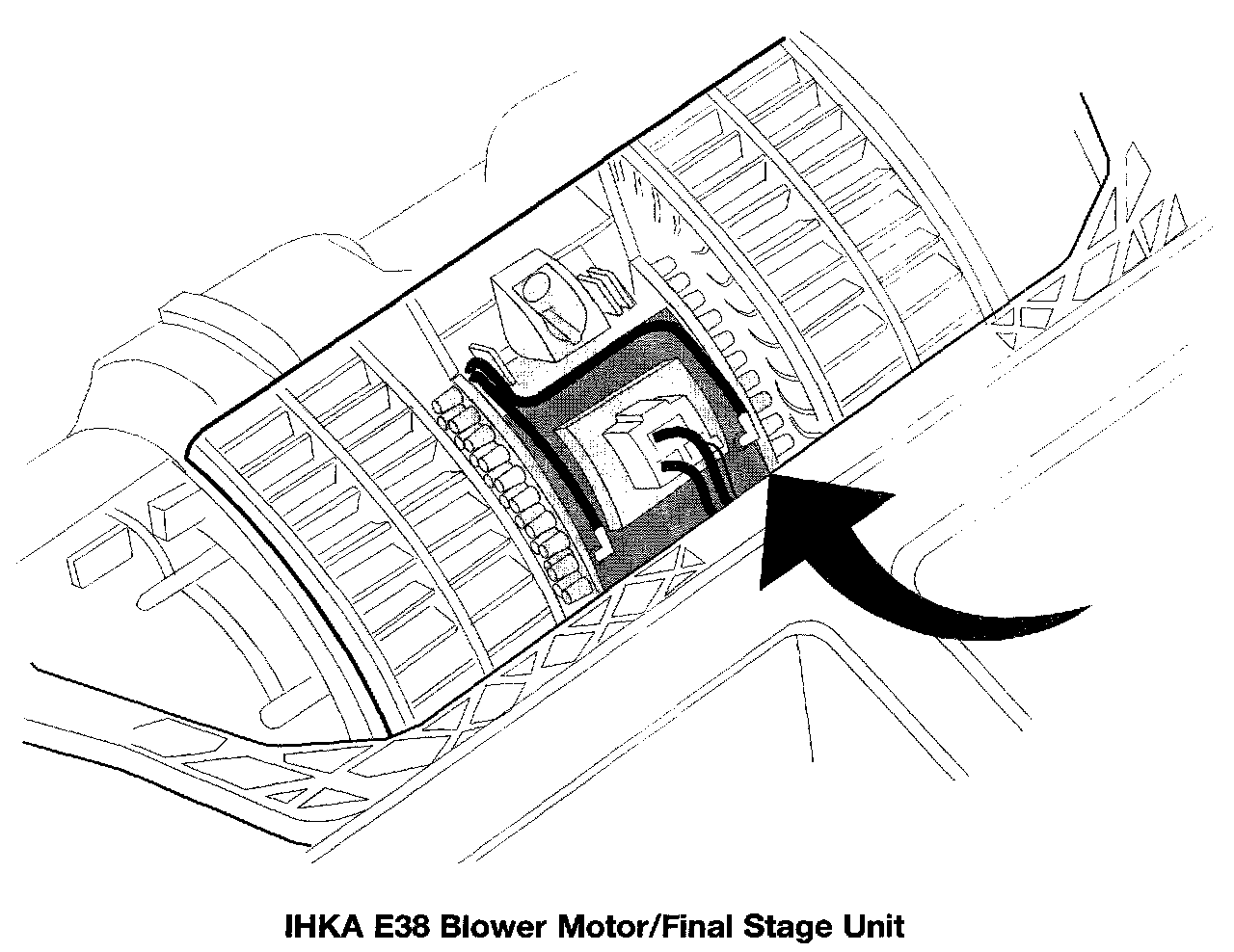 IHKA E38 Blower Motor/Final Stage Unit