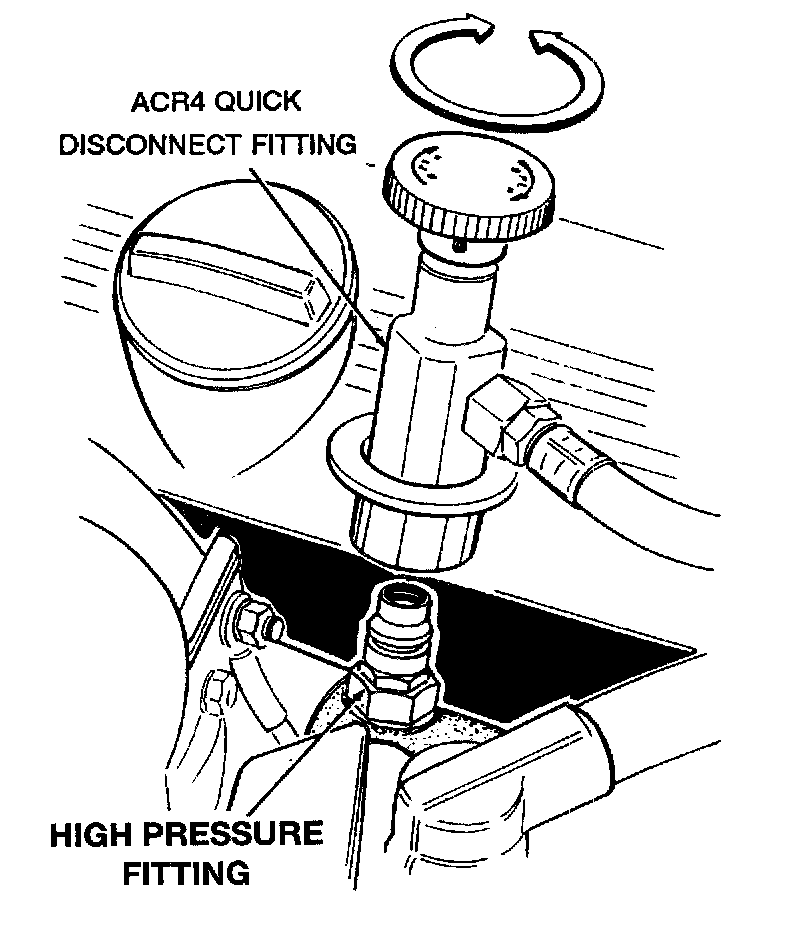 ACR4 QUICK DISCONNECT FITTING

HIGH PRESSURE FITTING