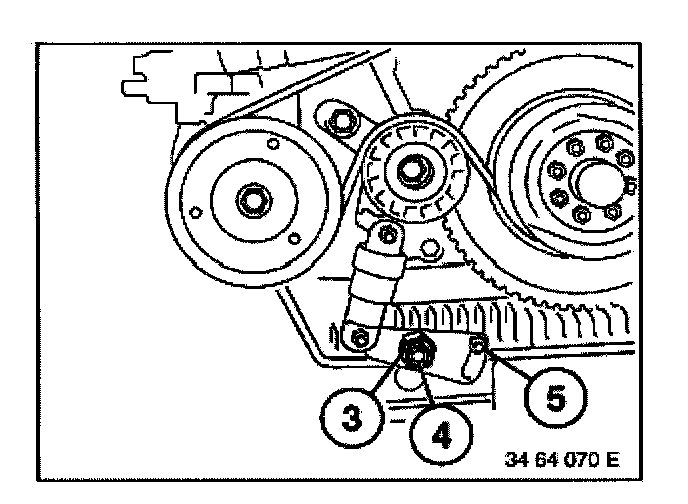 3
4
5
34 64 070 E