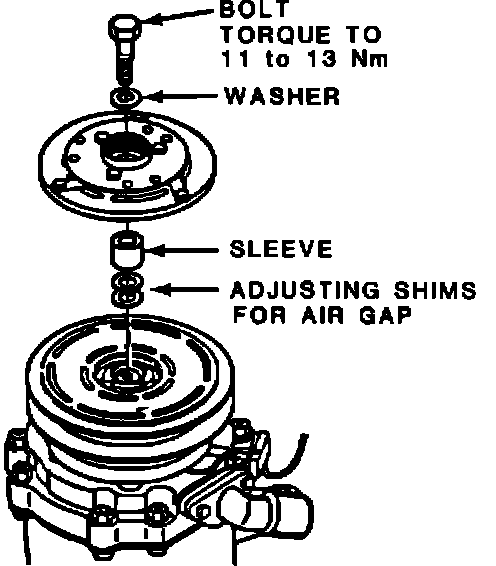 BOLT
TORQUE TO
11 to 13 Nm

WASHER

SLEEVE

ADJUSTING SHIMS
FOR AIR GAP