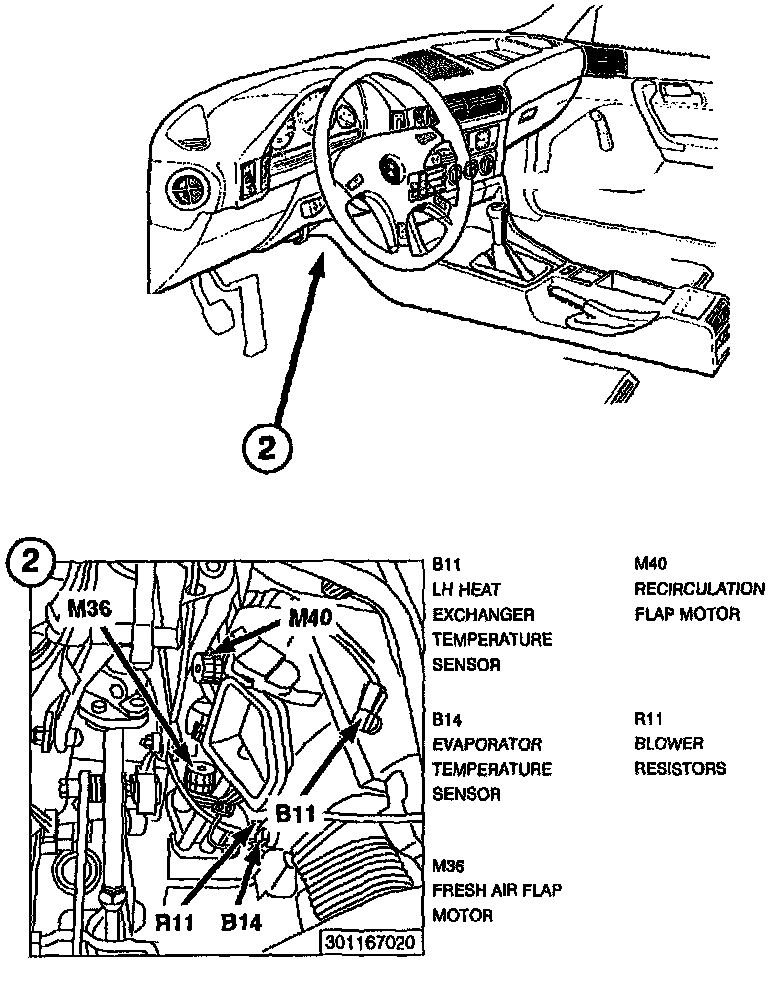 2

2

M36

M40

B11

R11

B14

301167020

B11
LH HEAT
EXCHANGER
TEMPERATURE
SENSOR

B14
EVAPORATOR
TEMPERATURE
SENSOR

M36
FRESH AIR FLAP
MOTOR

M40
RECIRCULATION
FLAP MOTOR

R11
BLOWER
RESISTORS