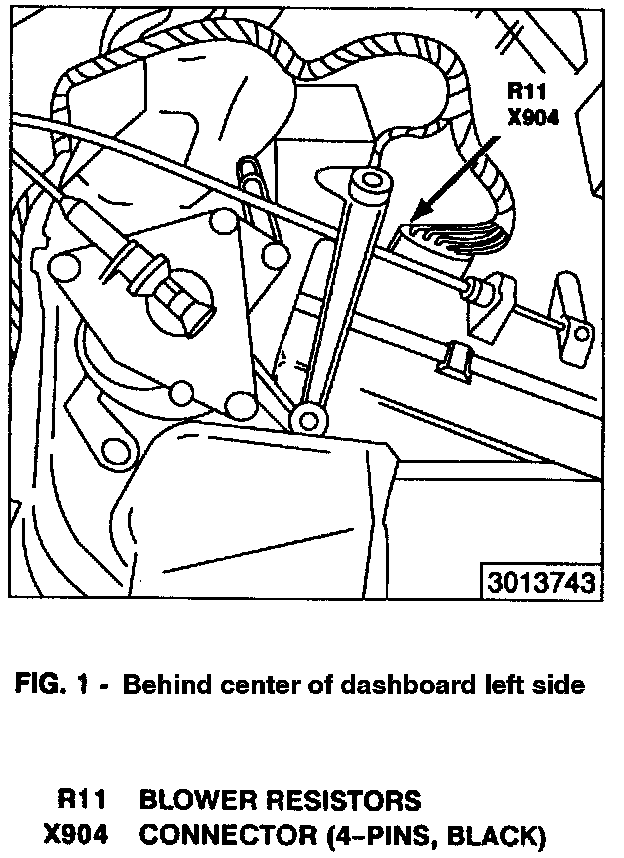 R11
X904

3013743

FIG. 1 - Behind center of dashboard left side

R11 BLOWER RESISTORS
X904 CONNECTOR (4-PINS, BLACK)