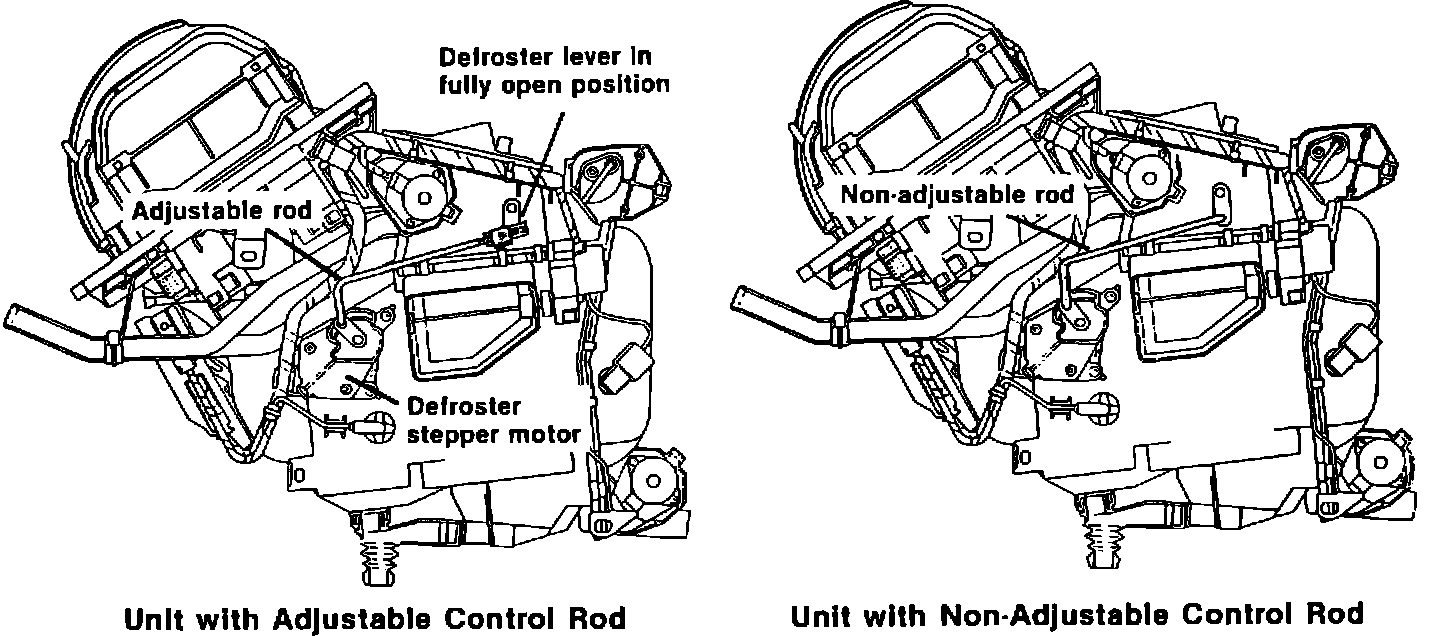 Defroster lever in fully open position

Adjustable rod

Defroster stepper motor

Unit with Adjustable Control Rod

Non-adjustable rod

Unit with Non-Adjustable Control Rod