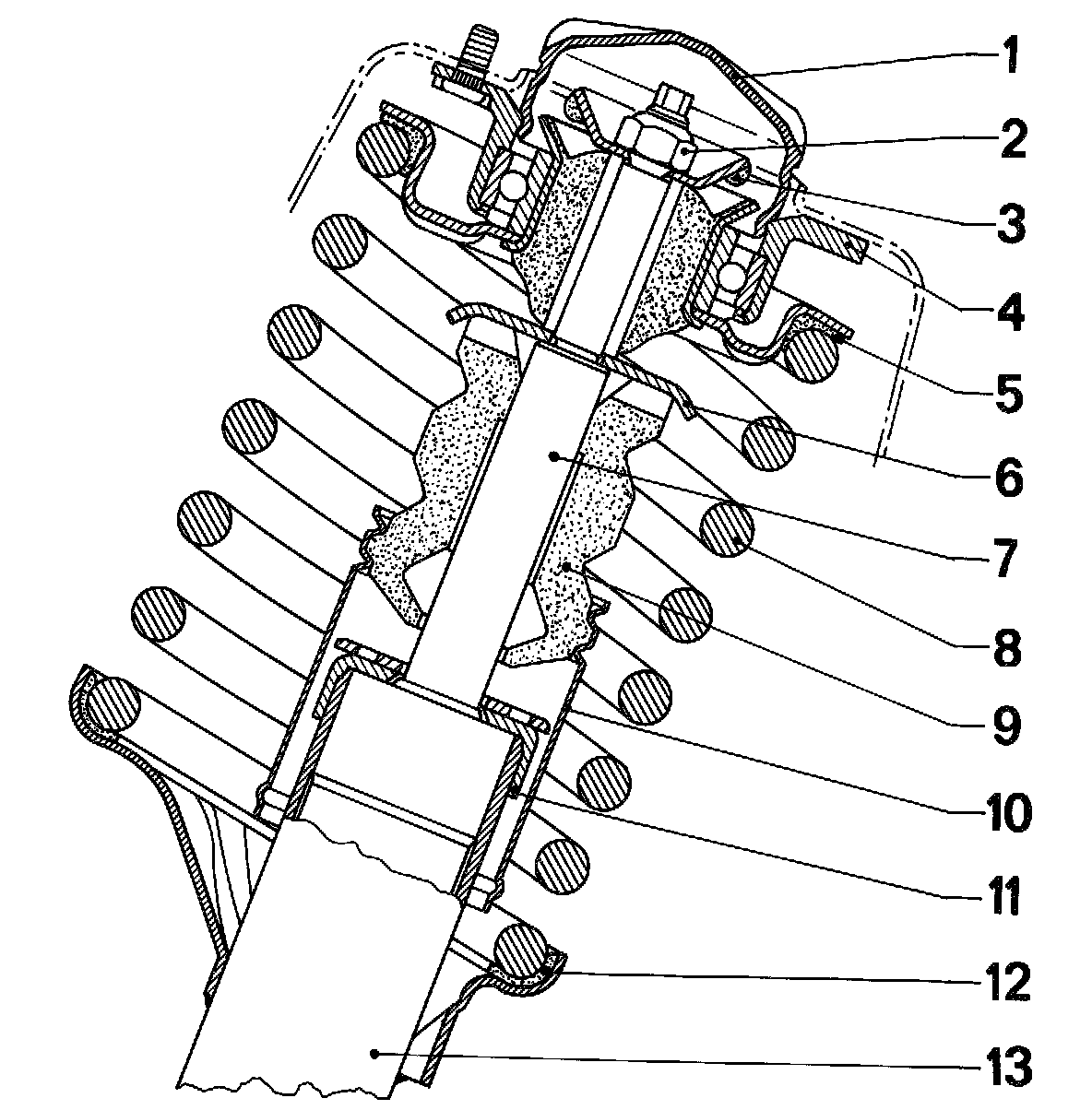 1
2
3
4
5
6
7
8
9
10
11
12
13