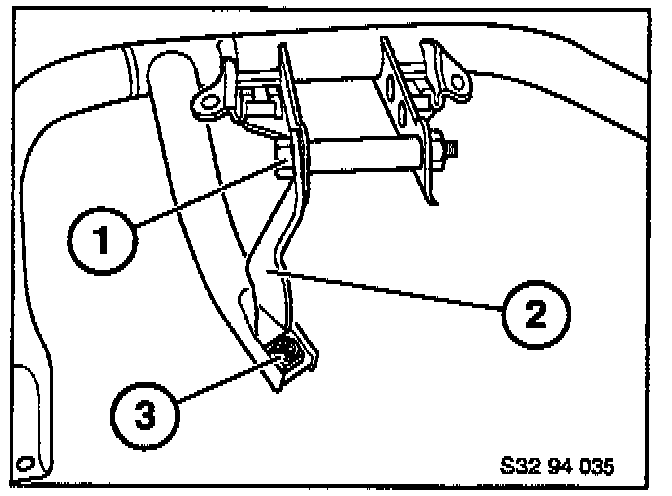 1
2
3
S32 94 035