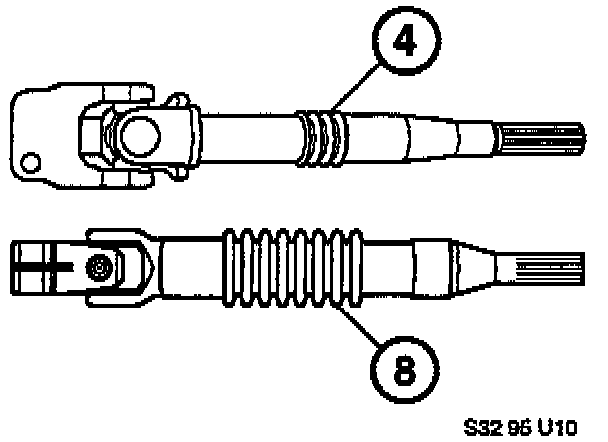 4

8

S32 96 U10