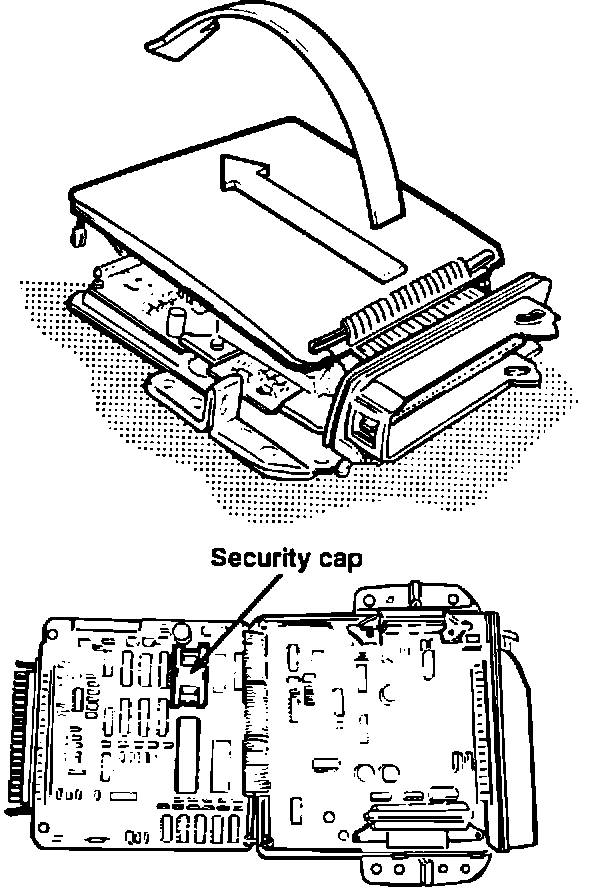 Security cap