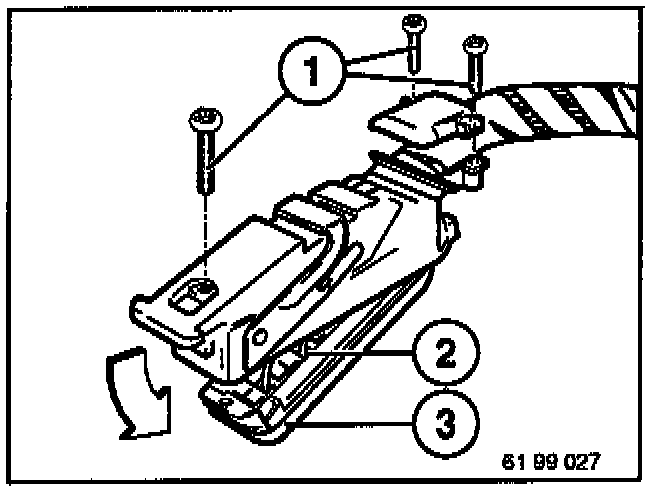 1
2
3
61 99 027