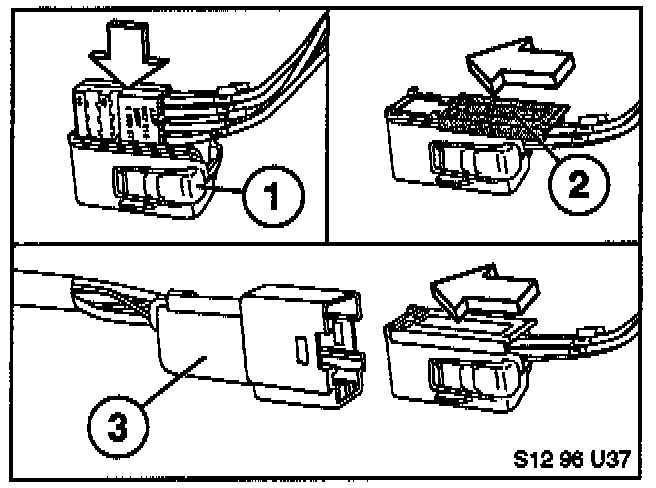 1

2

3

S12 96 U37