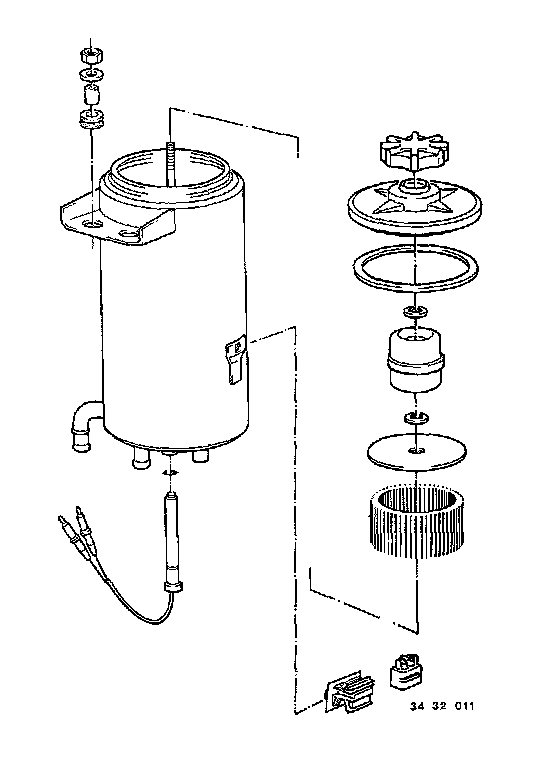 34 32 011