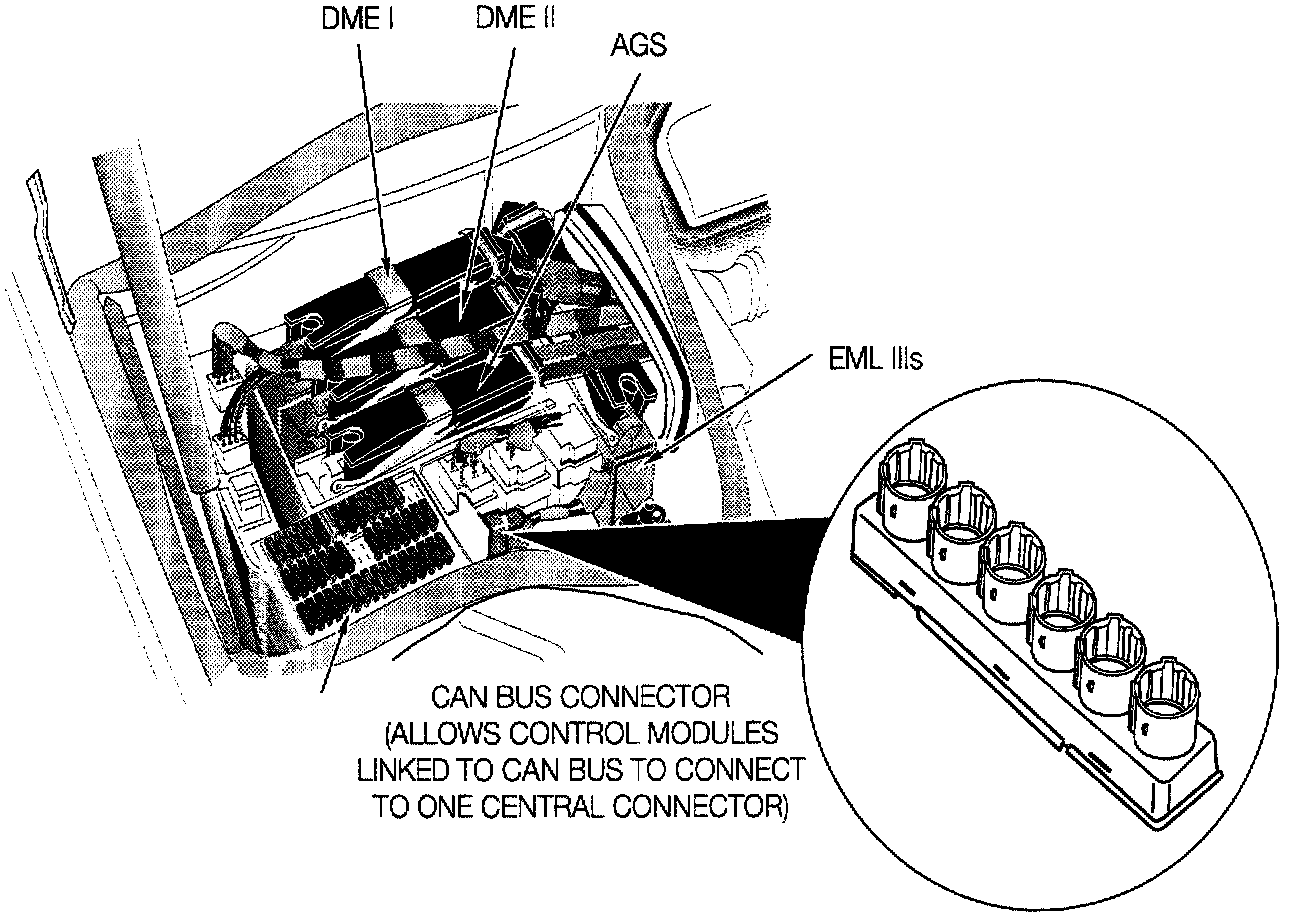 DME I

DME II

AGS

EML IIIs

CAN BUS CONNECTOR (ALLOWS CONTROL MODULES LINKED TO CAN BUS TO CONNECT TO ONE CENTRAL CONNECTOR)