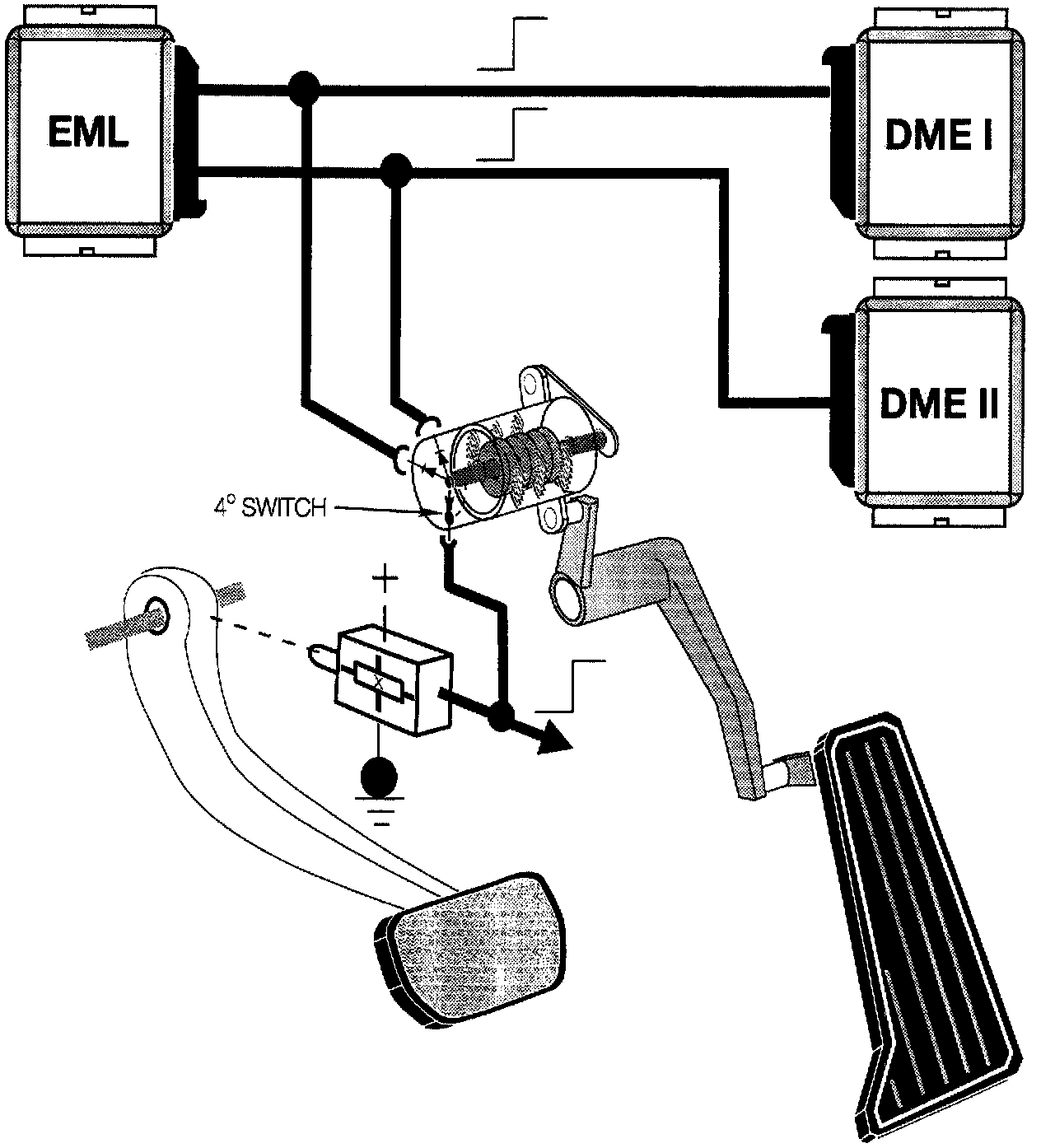 EML

DME I

DME II

4° SWITCH

+