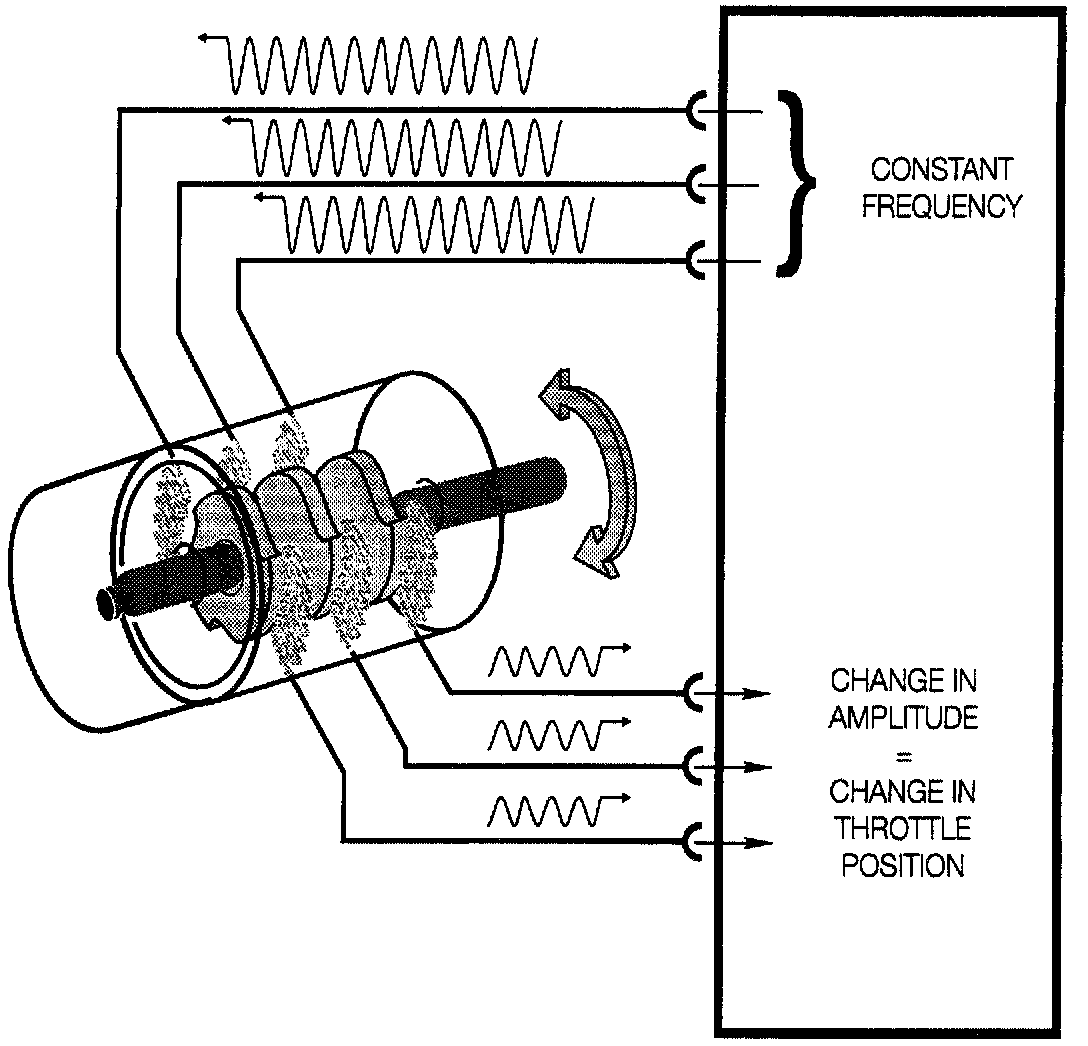 CONSTANT FREQUENCY

CHANGE IN AMPLITUDE
=
CHANGE IN THROTTLE POSITION