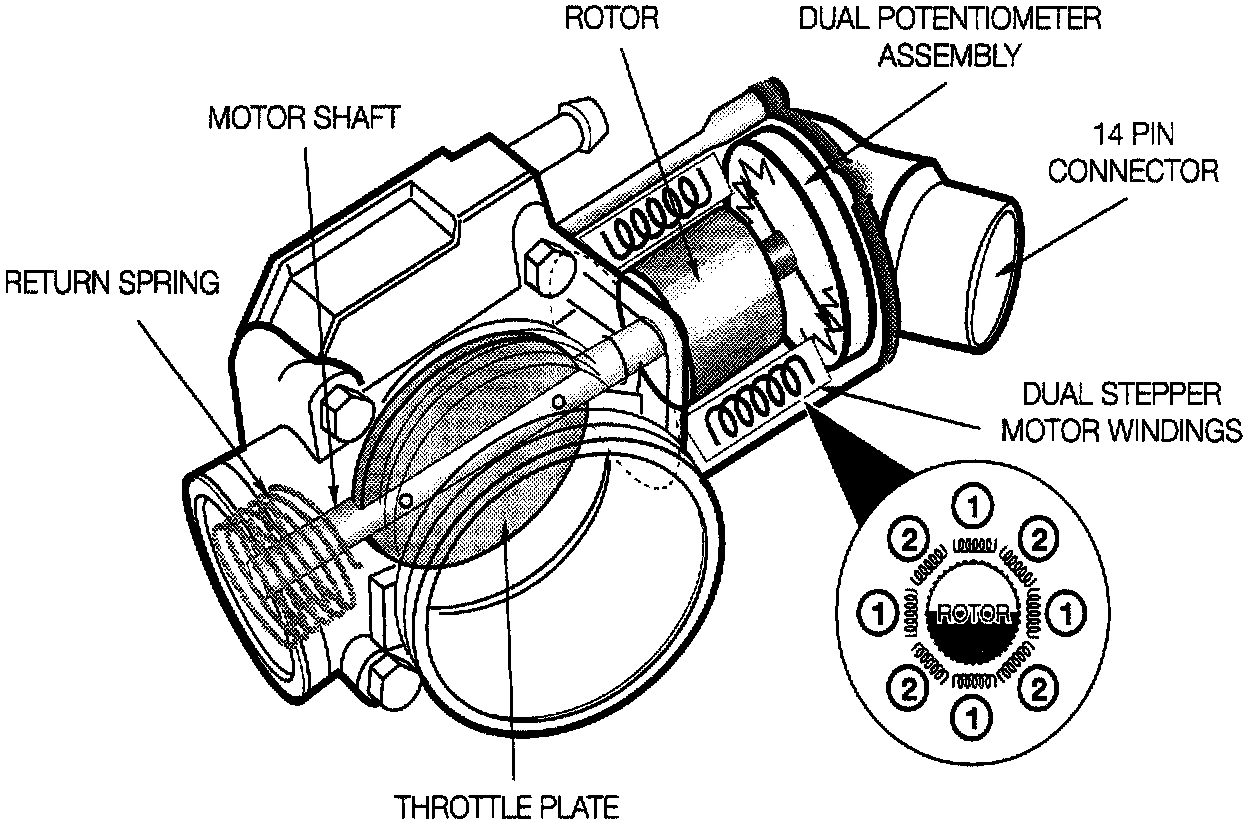 ROTOR

DUAL POTENTIOMETER ASSEMBLY

MOTOR SHAFT

14 PIN CONNECTOR

RETURN SPRING

DUAL STEPPER MOTOR WINDINGS

1

2

2

1

ROTOR

1

2

2

1

THROTTLE PLATE