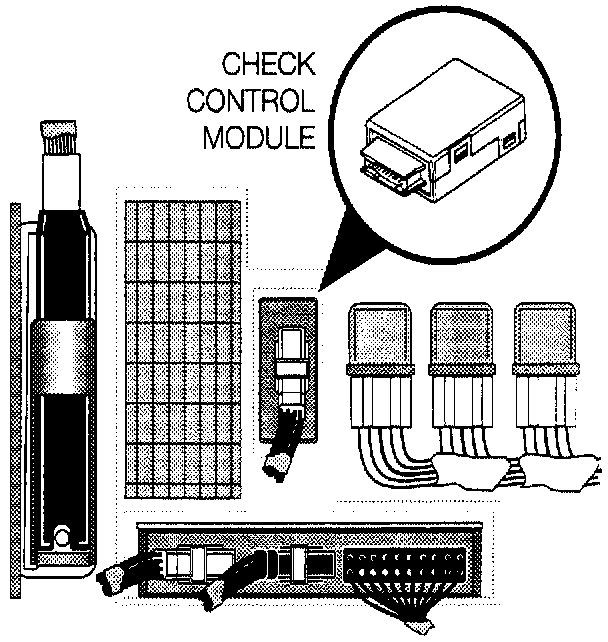 CHECK CONTROL MODULE