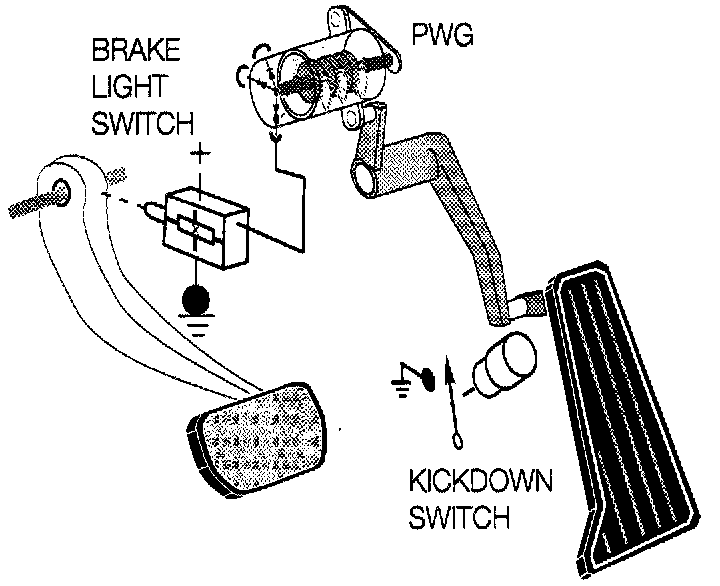 BRAKE LIGHT SWITCH

PWG

KICKDOWN SWITCH