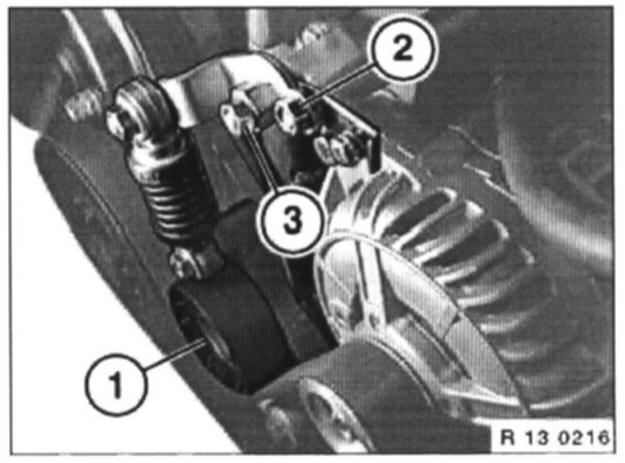 2
3
1
R 13 0216