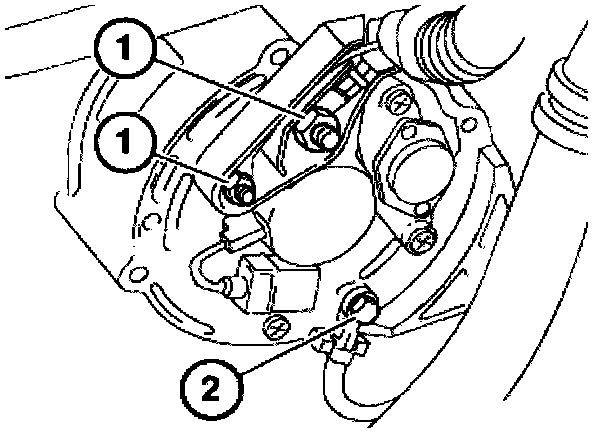 1
1
2