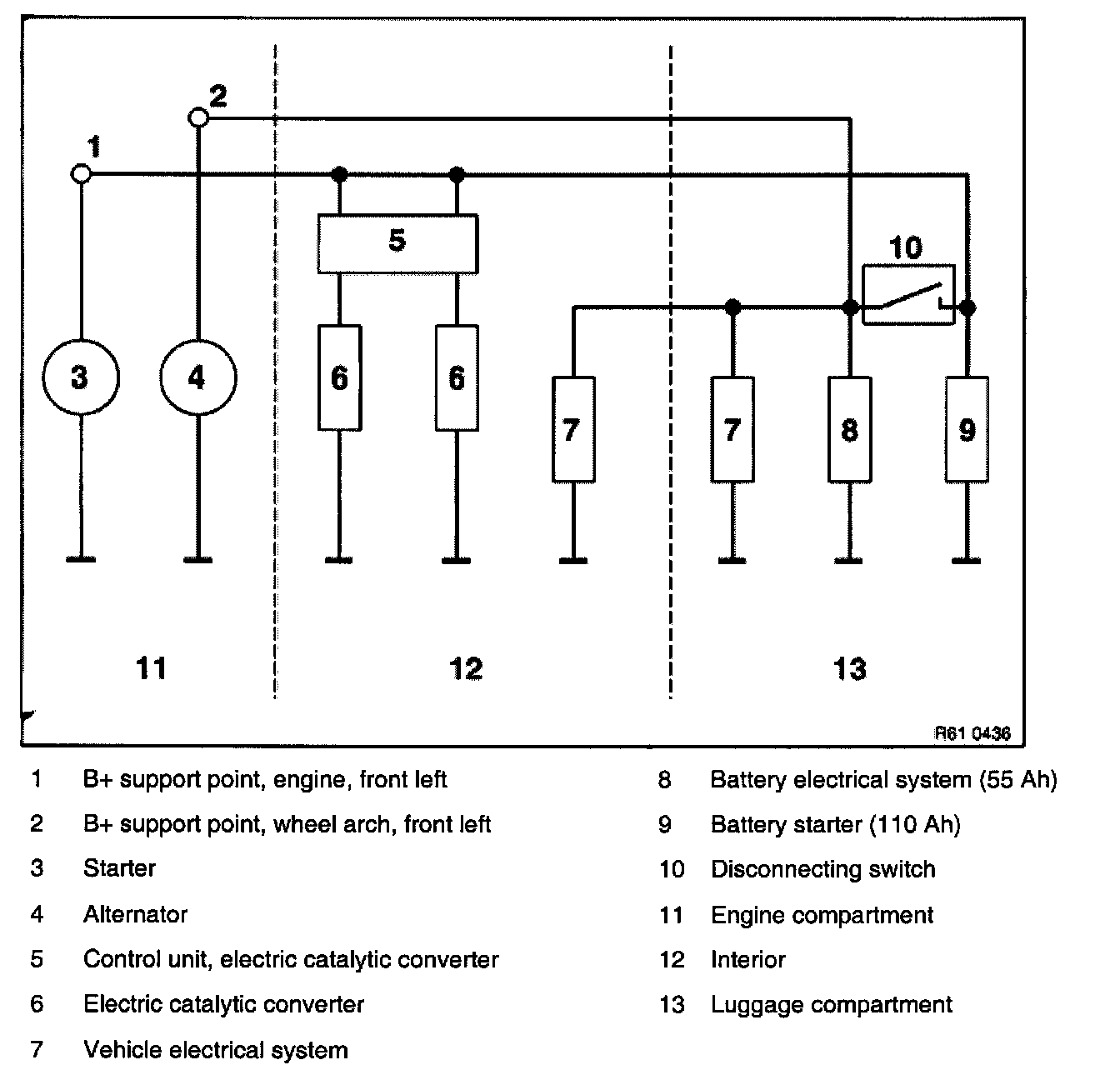 2

1

5

10

3

4

6

6

7

7

8

9

11

12

13

R61 0436

1 B+ support point, engine, front left

2 B+ support point, wheel arch, front left

3 Starter

4 Alternator

5 Control unit, electric catalytic converter

6 Electric catalytic converter

7 Vehicle electrical system

8 Battery electrical system (55 Ah)

9 Battery starter (110 Ah)

10 Disconnecting switch

11 Engine compartment

12 Interior

13 Luggage compartment