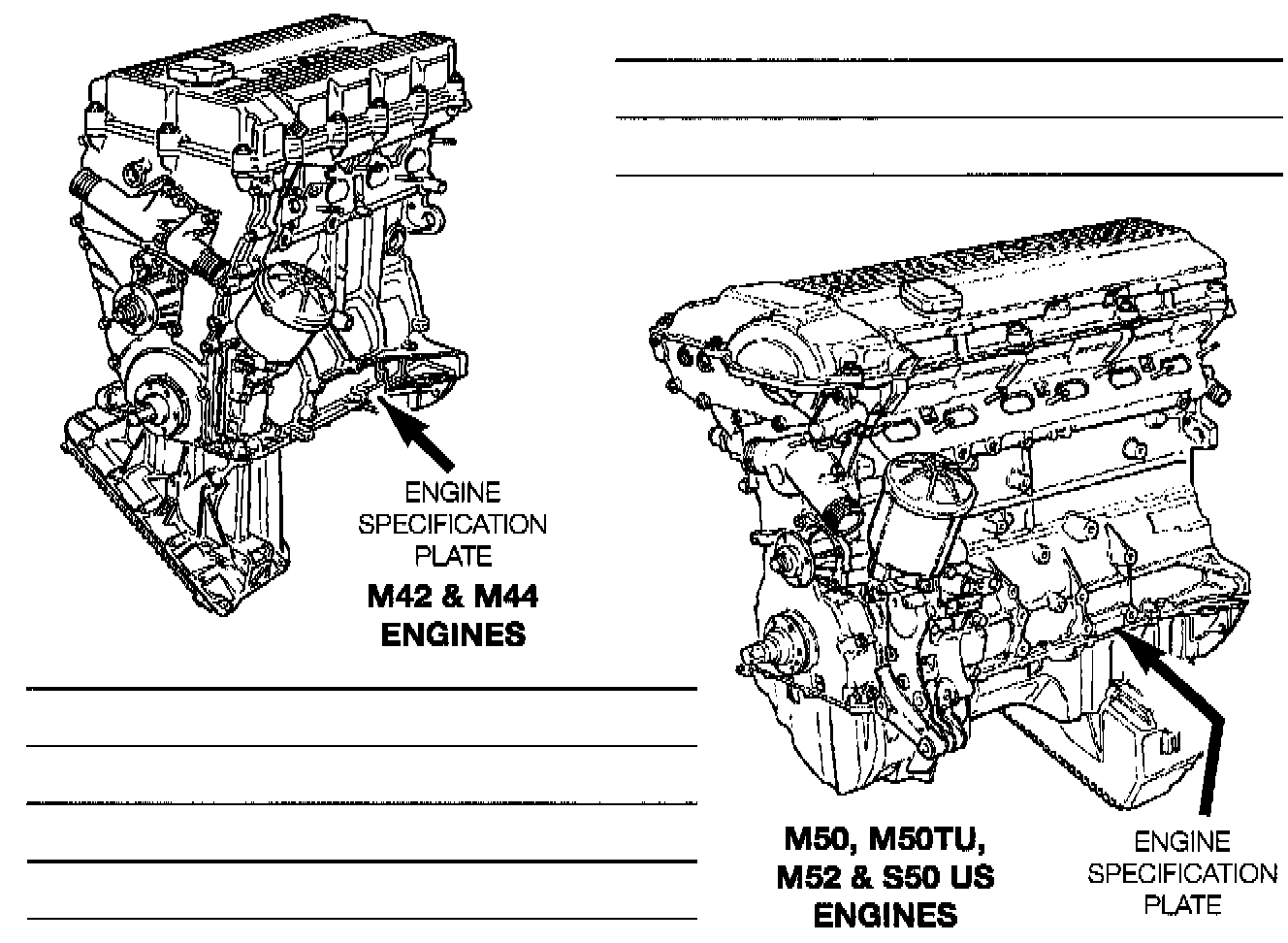 ENGINE SPECIFICATION PLATE

M42 & M44 ENGINES

M50, M50TU, M52 & S50 US ENGINES

ENGINE SPECIFICATION PLATE