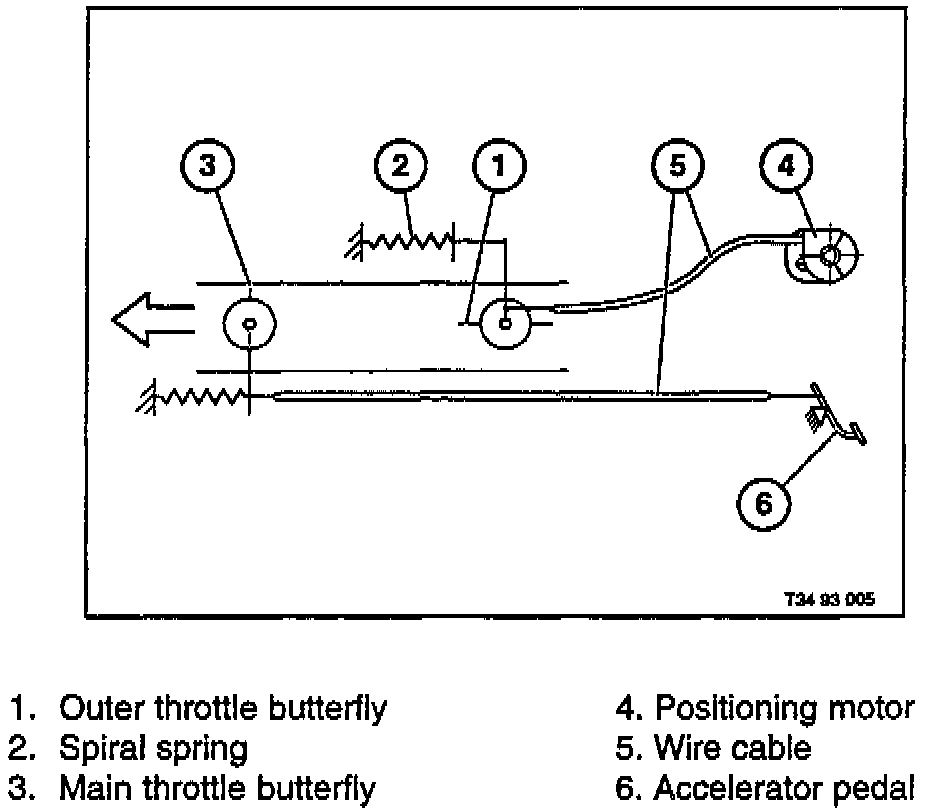 3
2
1
5
4
6
T34 93 005

1. Outer throttle butterfly
2. Spiral spring
3. Main throttle butterfly

4. Positioning motor
5. Wire cable
6. Accelerator pedal