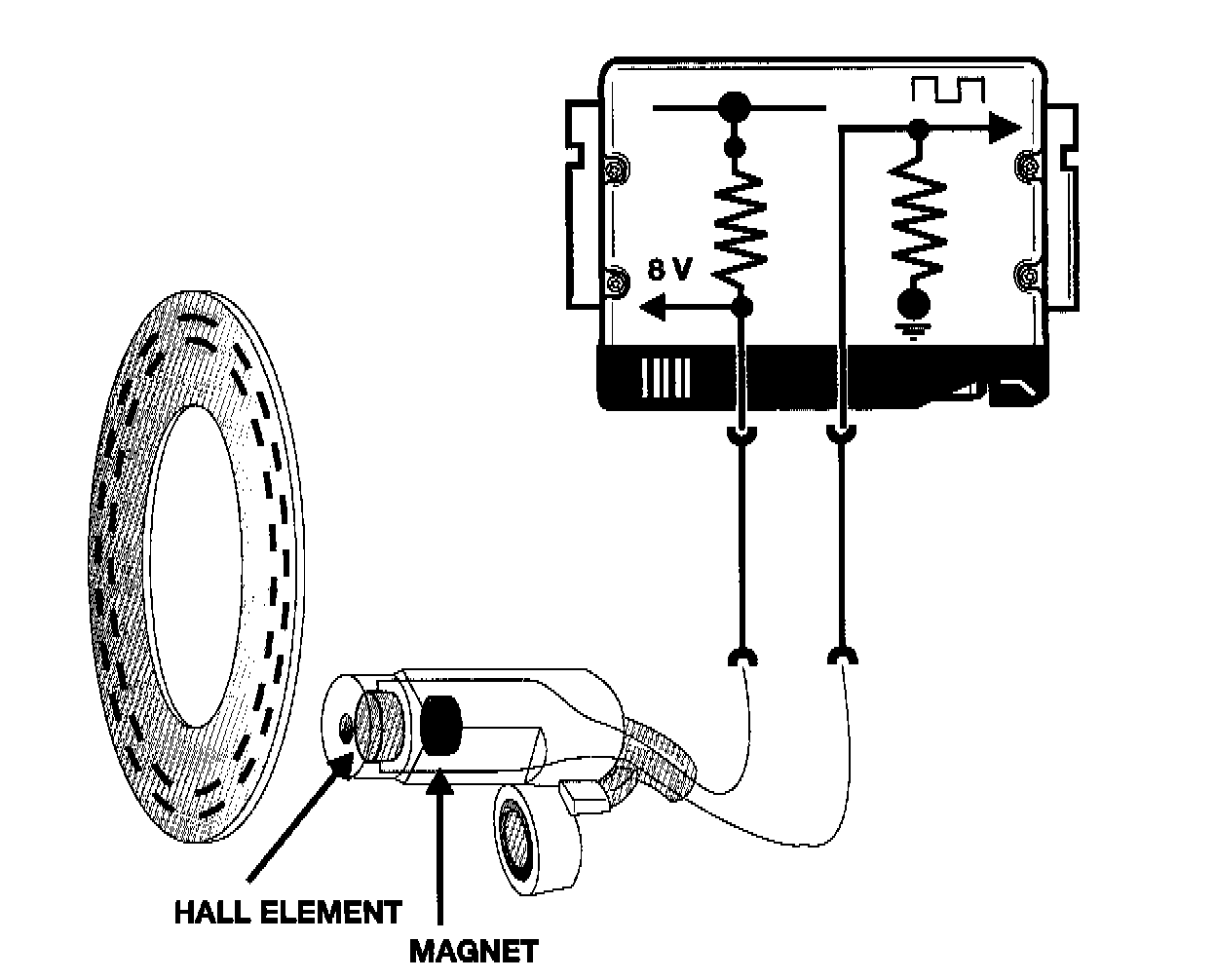 8 V

HALL ELEMENT

MAGNET