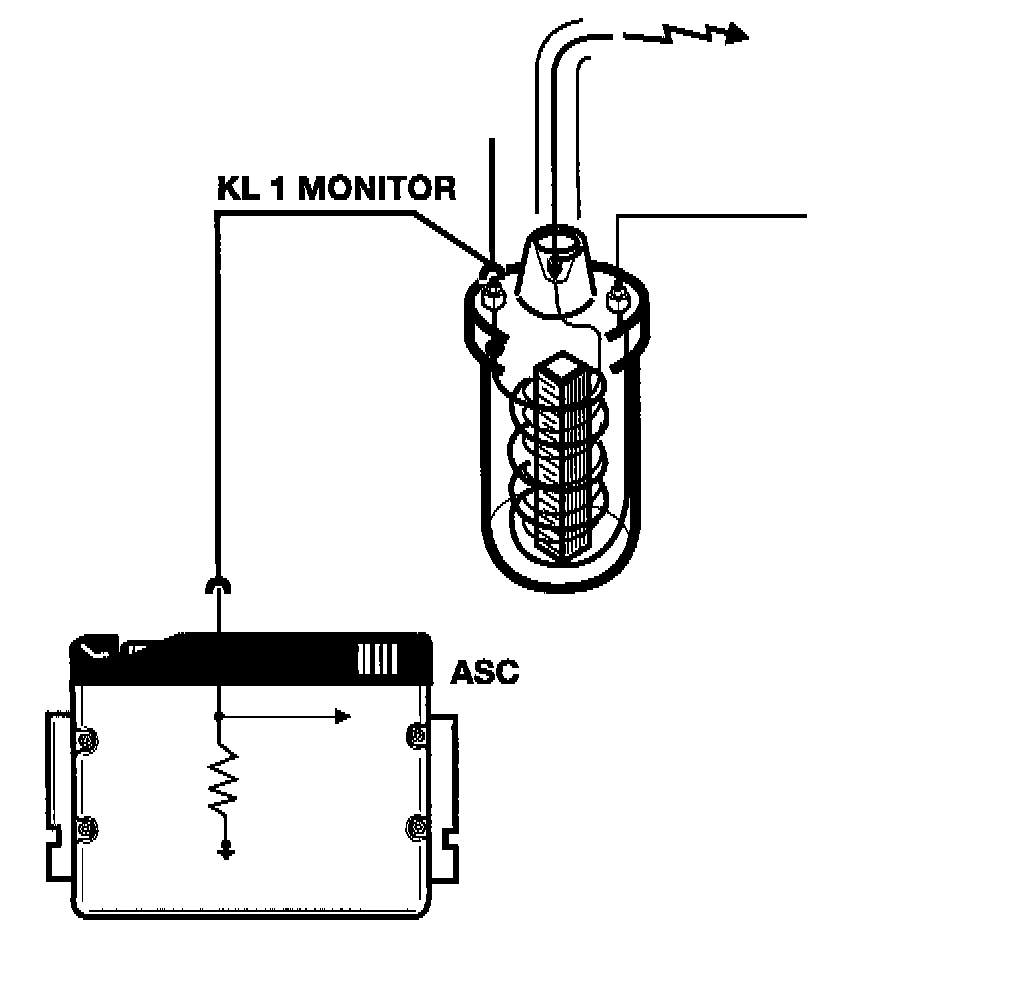 KL 1 MONITOR

ASC