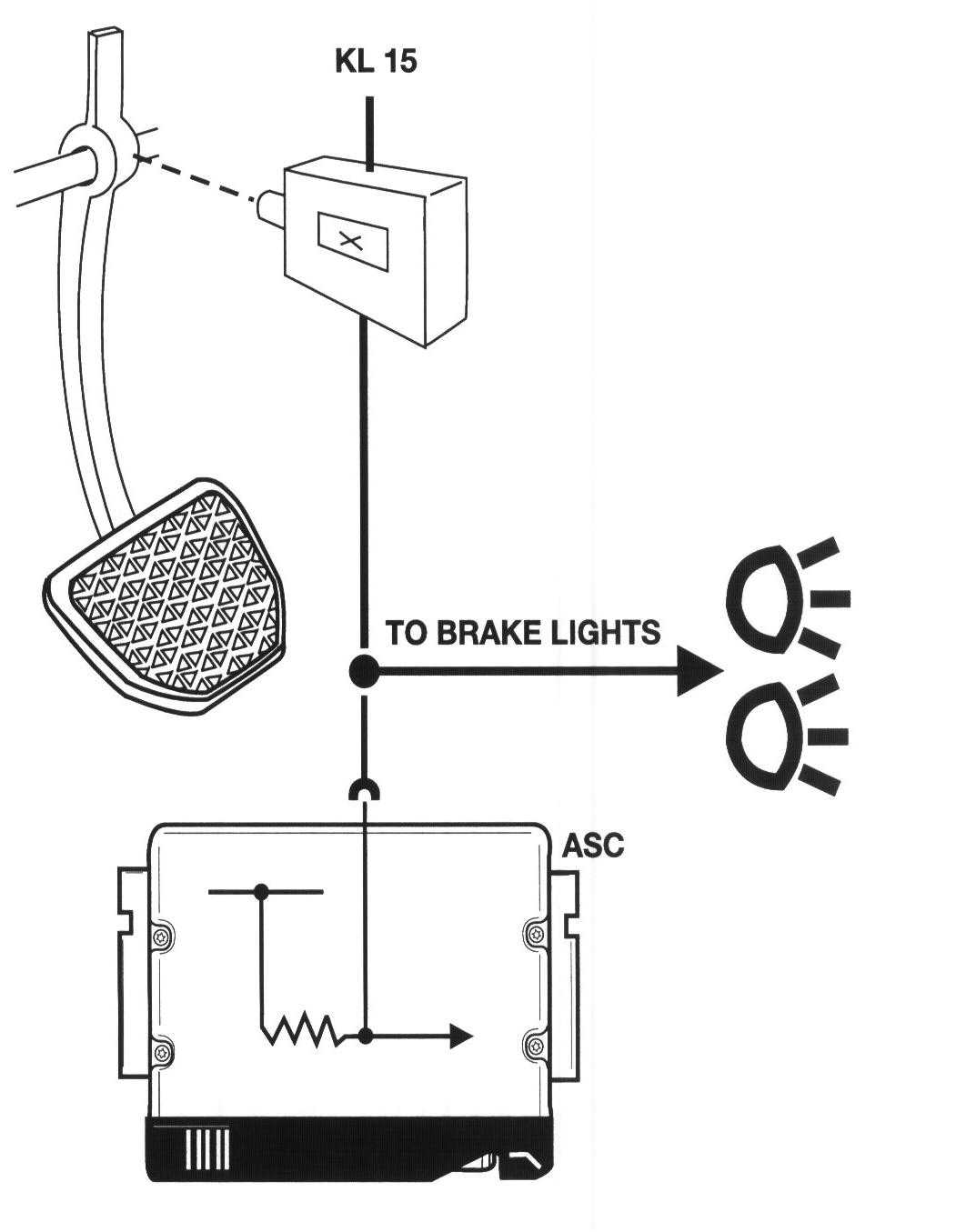 KL 15

TO BRAKE LIGHTS

ASC