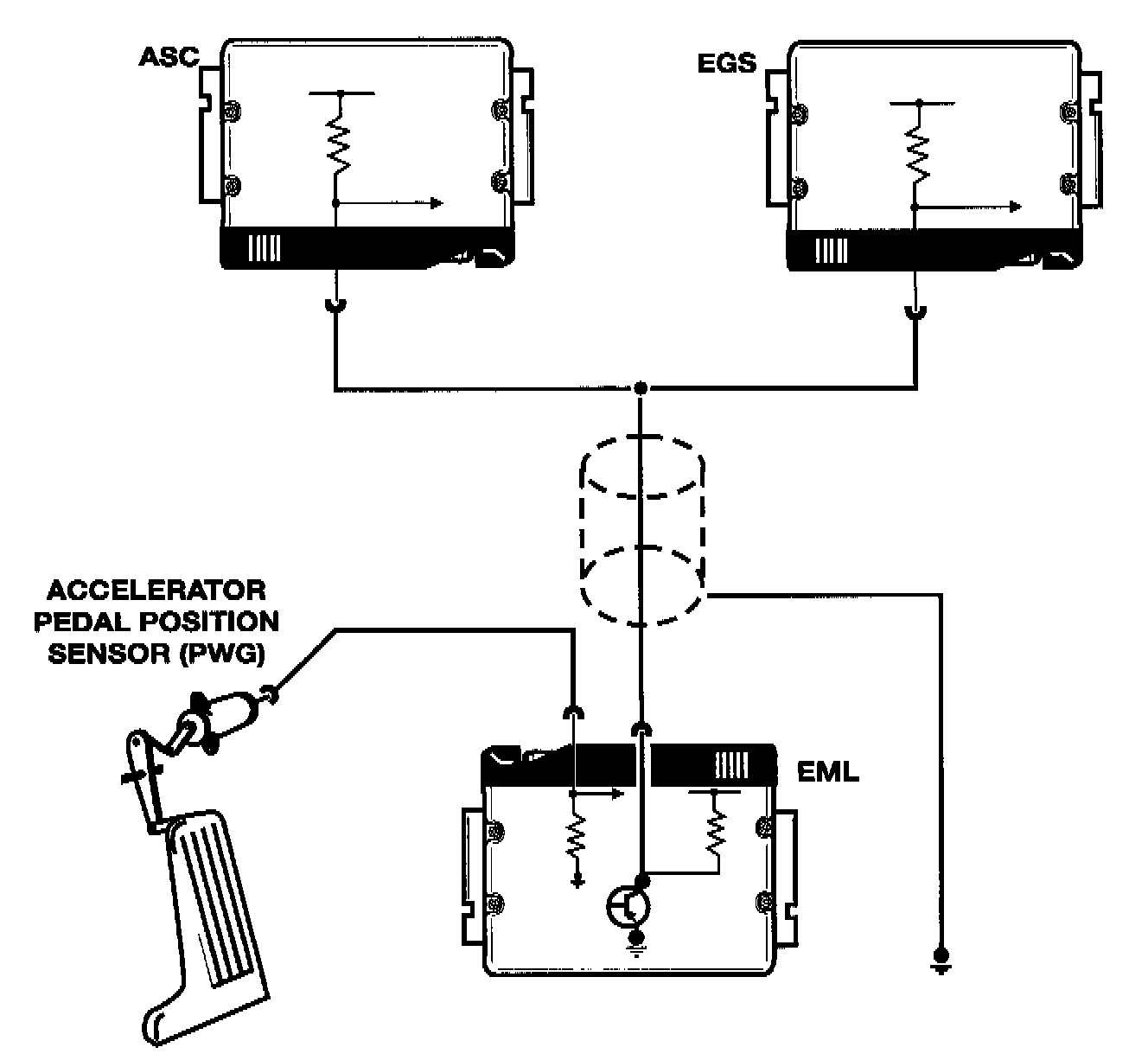 ASC

EGS

ACCELERATOR PEDAL POSITION SENSOR (PWG)

EML