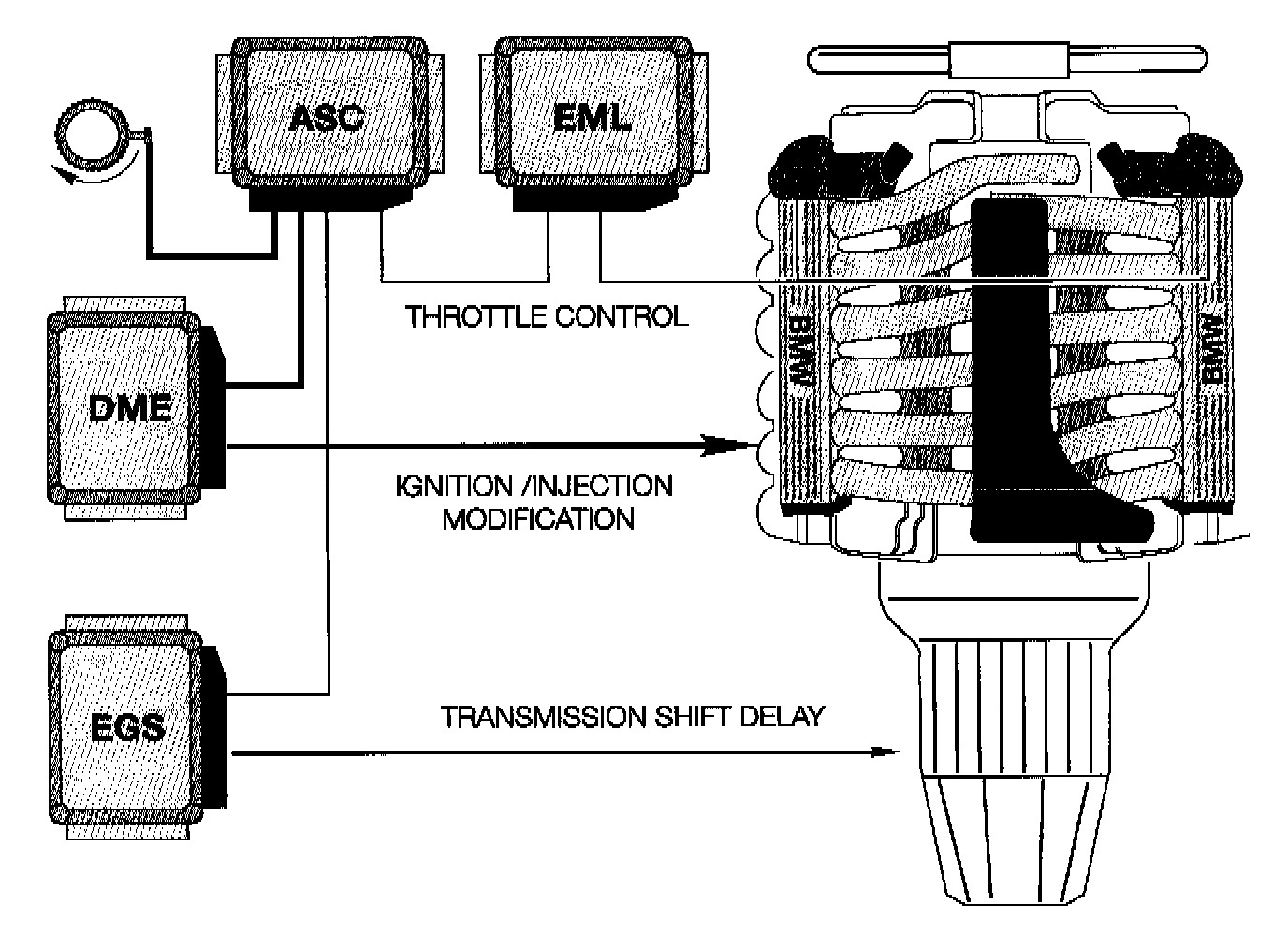 ASC

EML

THROTTLE CONTROL

DME

IGNITION /INJECTION MODIFICATION

EGS

TRANSMISSION SHIFT DELAY

BMW

BMW