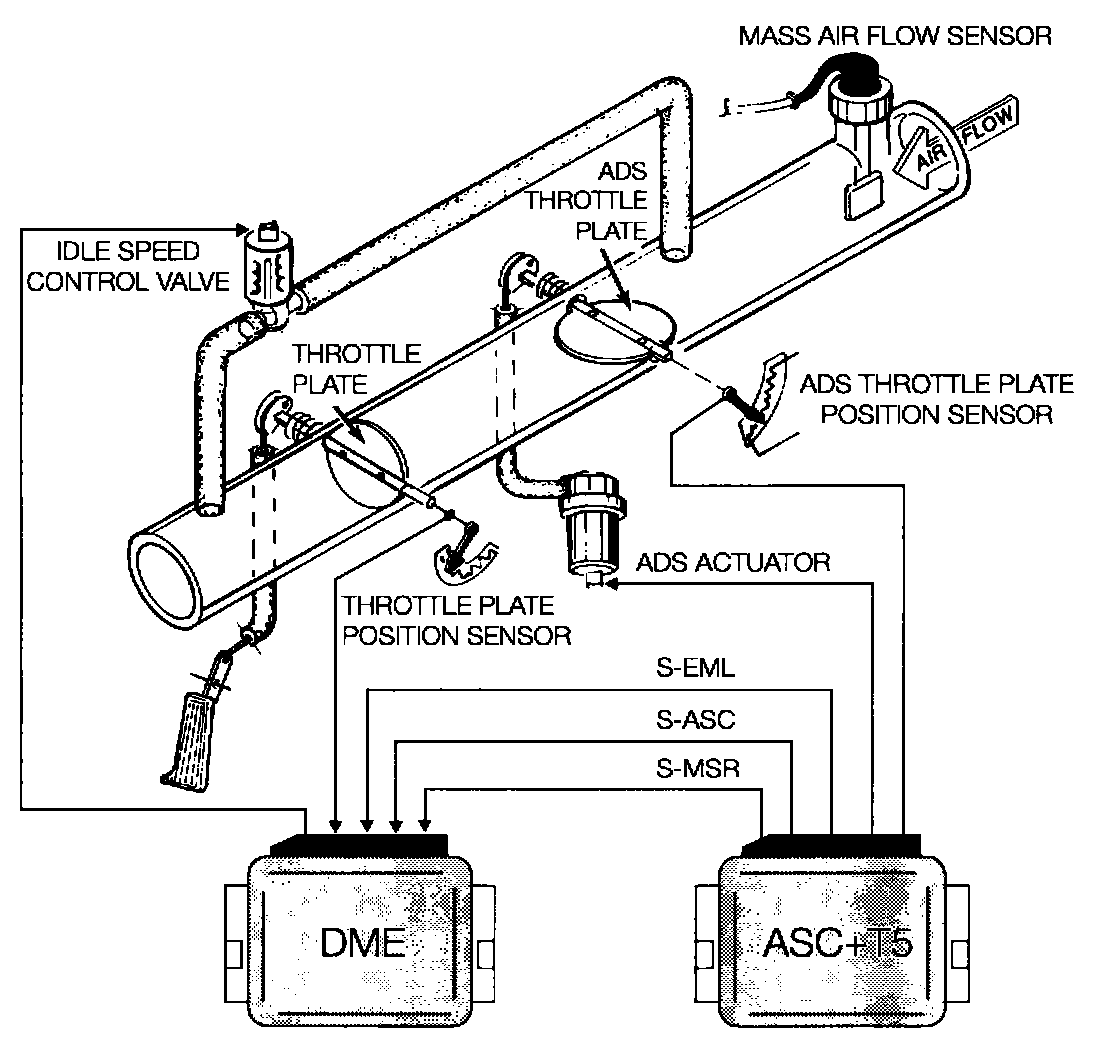 MASS AIR FLOW SENSOR

AIR FLOW

ADS THROTTLE PLATE

IDLE SPEED CONTROL VALVE

THROTTLE PLATE

ADS THROTTLE PLATE POSITION SENSOR

ADS ACTUATOR

THROTTLE PLATE POSITION SENSOR

S-EML

S-ASC

S-MSR

DME

ASC+T5