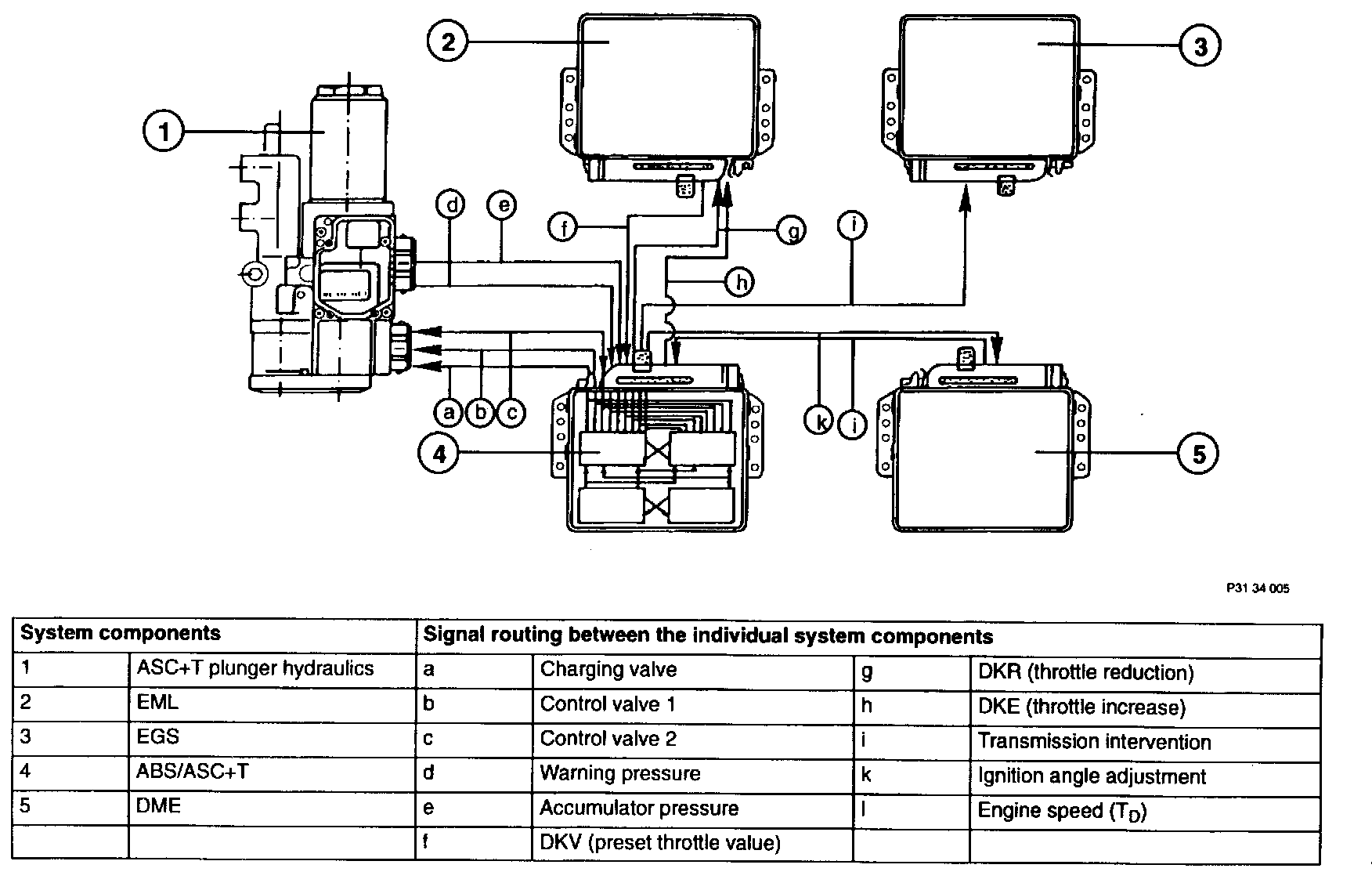 2

3

1

d

e

f

g

i

h

a

b

c

k

i

4

5

P31 34 005

| System components | | Signal routing between the individual system components | | | |
|---|---|---|---|---|---|
| 1 | ASC+T plunger hydraulics | a | Charging valve | g | DKR (throttle reduction) |
| 2 | EML | b | Control valve 1 | h | DKE (throttle increase) |
| 3 | EGS | c | Control valve 2 | i | Transmission intervention |
| 4 | ABS/ASC+T | d | Warning pressure | k | Ignition angle adjustment |
| 5 | DME | e | Accumulator pressure | l | Engine speed ($T_D$) |
| | | f | DKV (preset throttle value) | | |