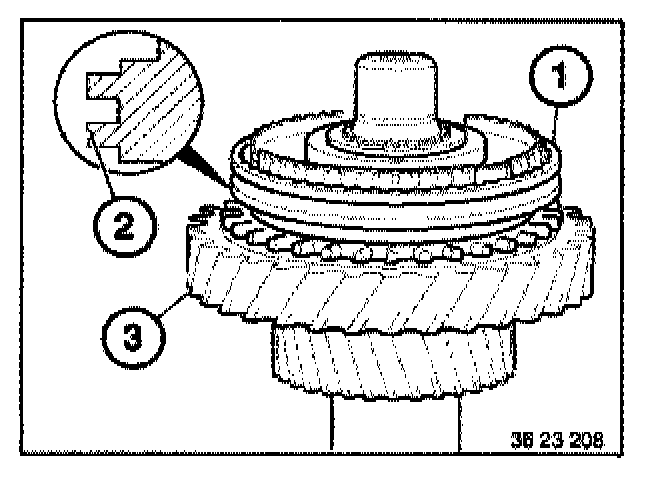 1

2

3

36 23 208