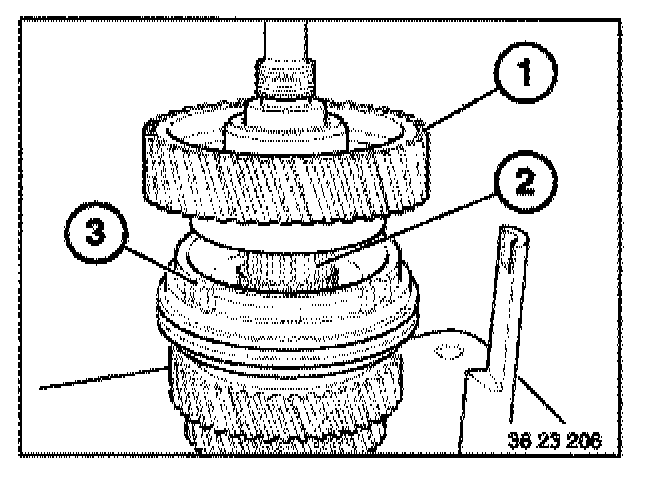 1
2
3
36 23 206