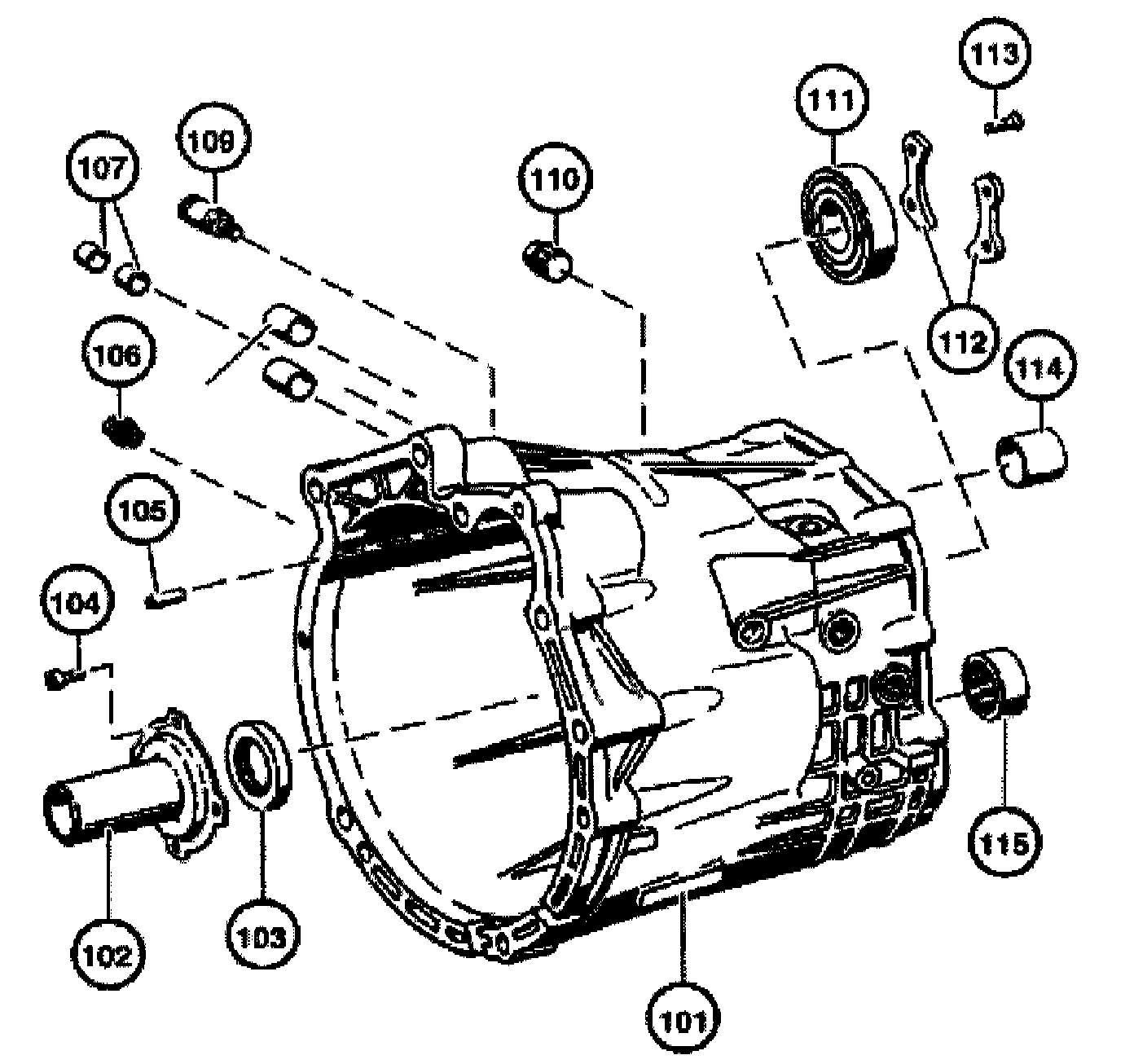 113
111
109
107
110
112
106
114
105
104
115
102
103
101