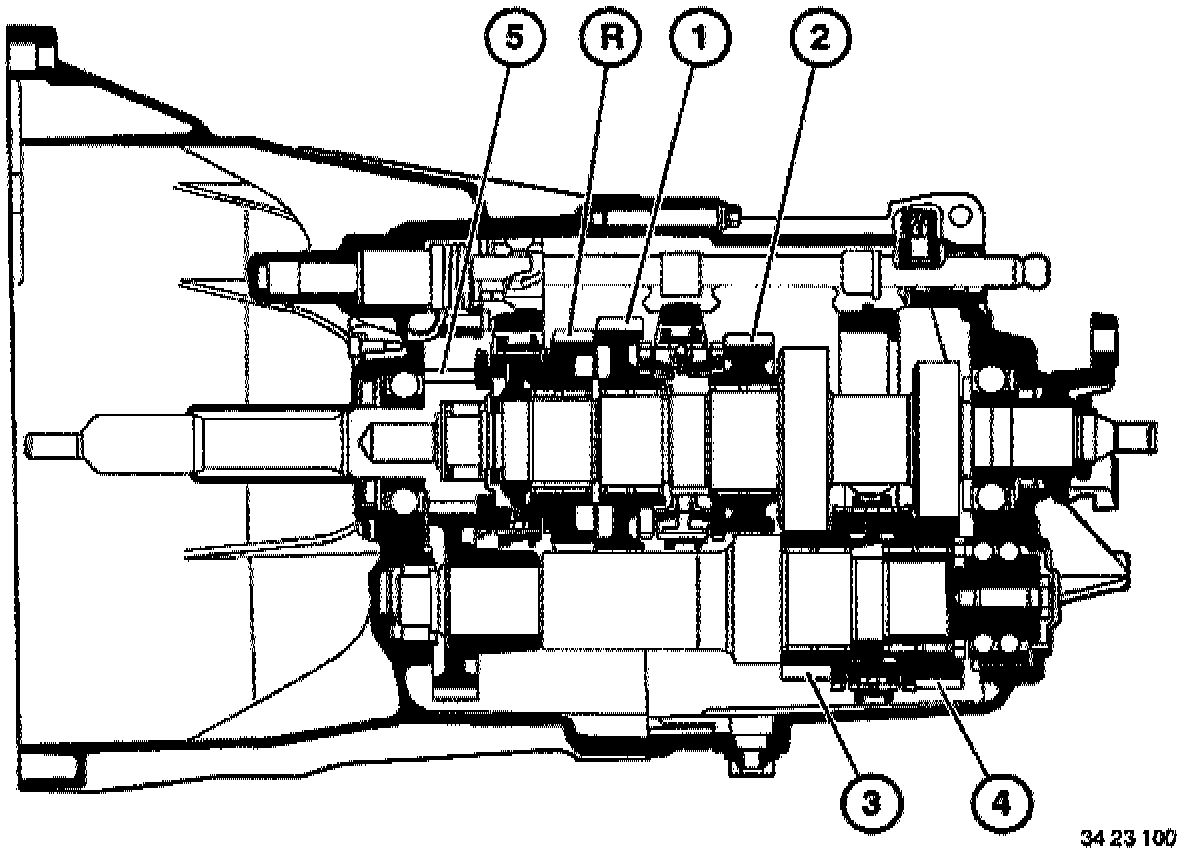 5
R
1
2
3
4
34 23 100