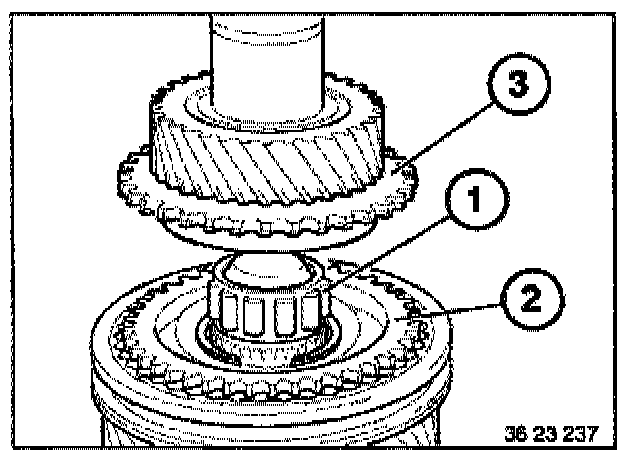 3
1
2
36 23 237