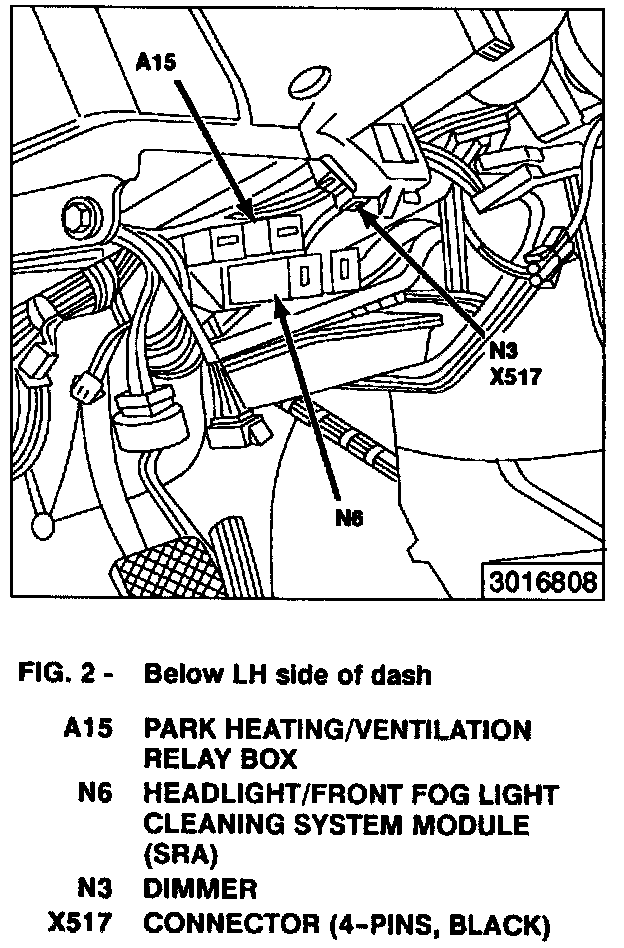 A15

N3
X517

N6

3016808

FIG. 2 - Below LH side of dash

A15 PARK HEATING/VENTILATION RELAY BOX
N6 HEADLIGHT/FRONT FOG LIGHT CLEANING SYSTEM MODULE (SRA)
N3 DIMMER
X517 CONNECTOR (4-PINS, BLACK)