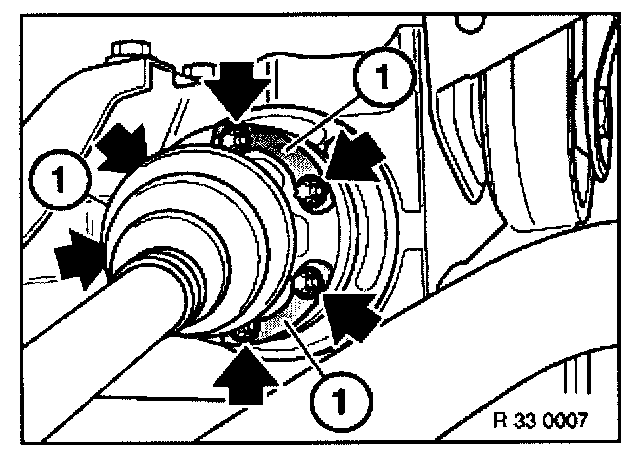 1
1
1
R 33 0007