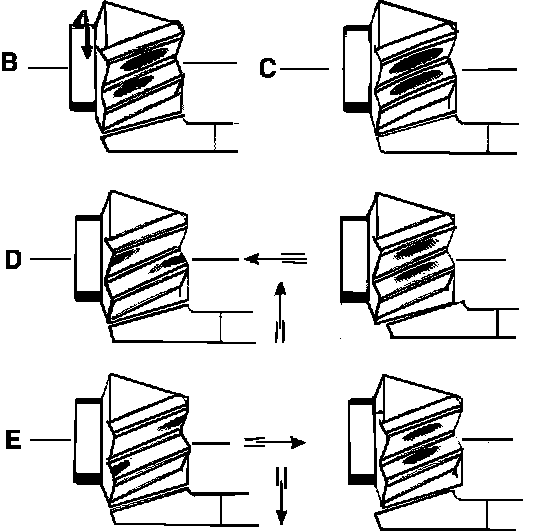 B

C

D

E