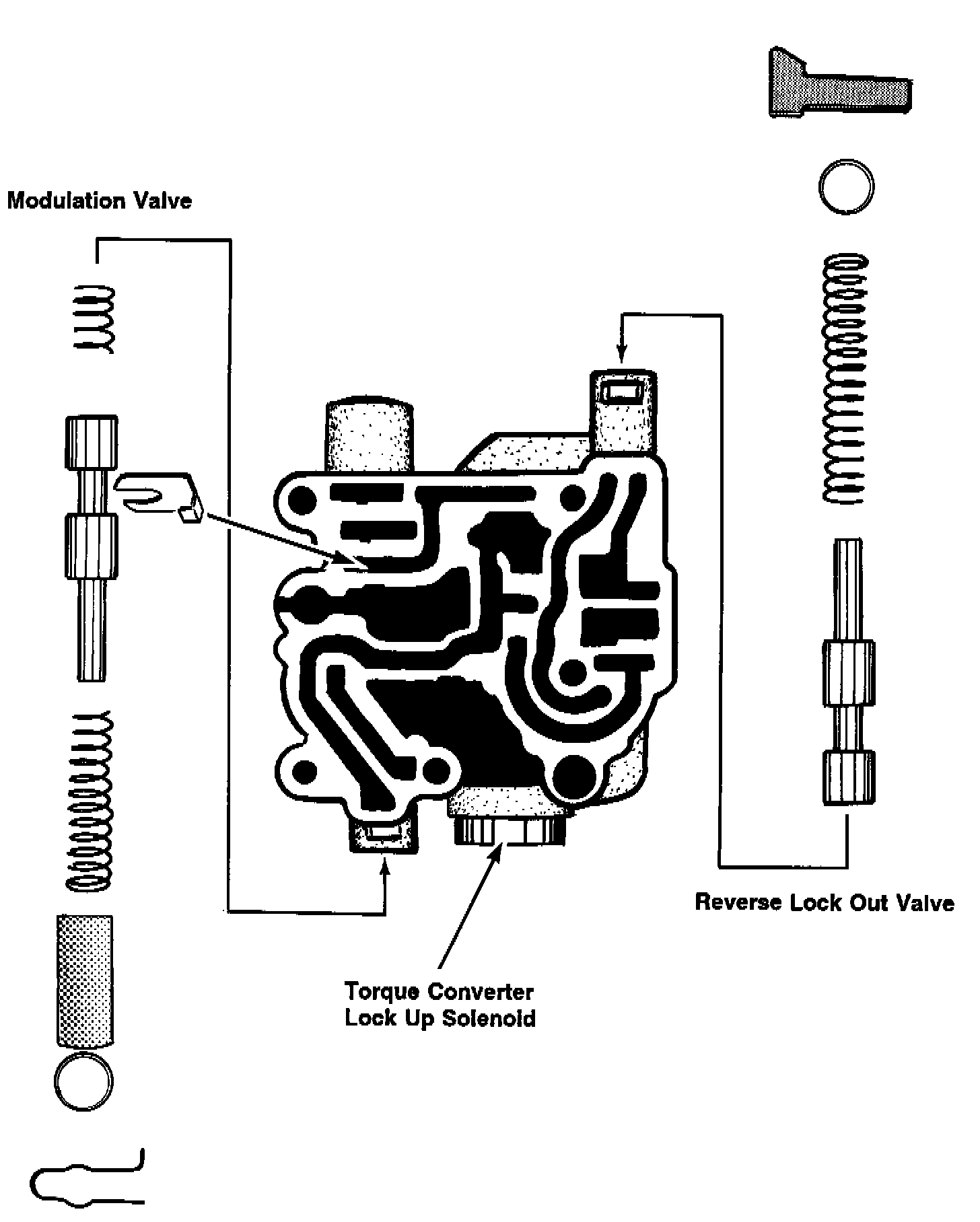 Modulation Valve

Reverse Lock Out Valve

Torque Converter
Lock Up Solenoid